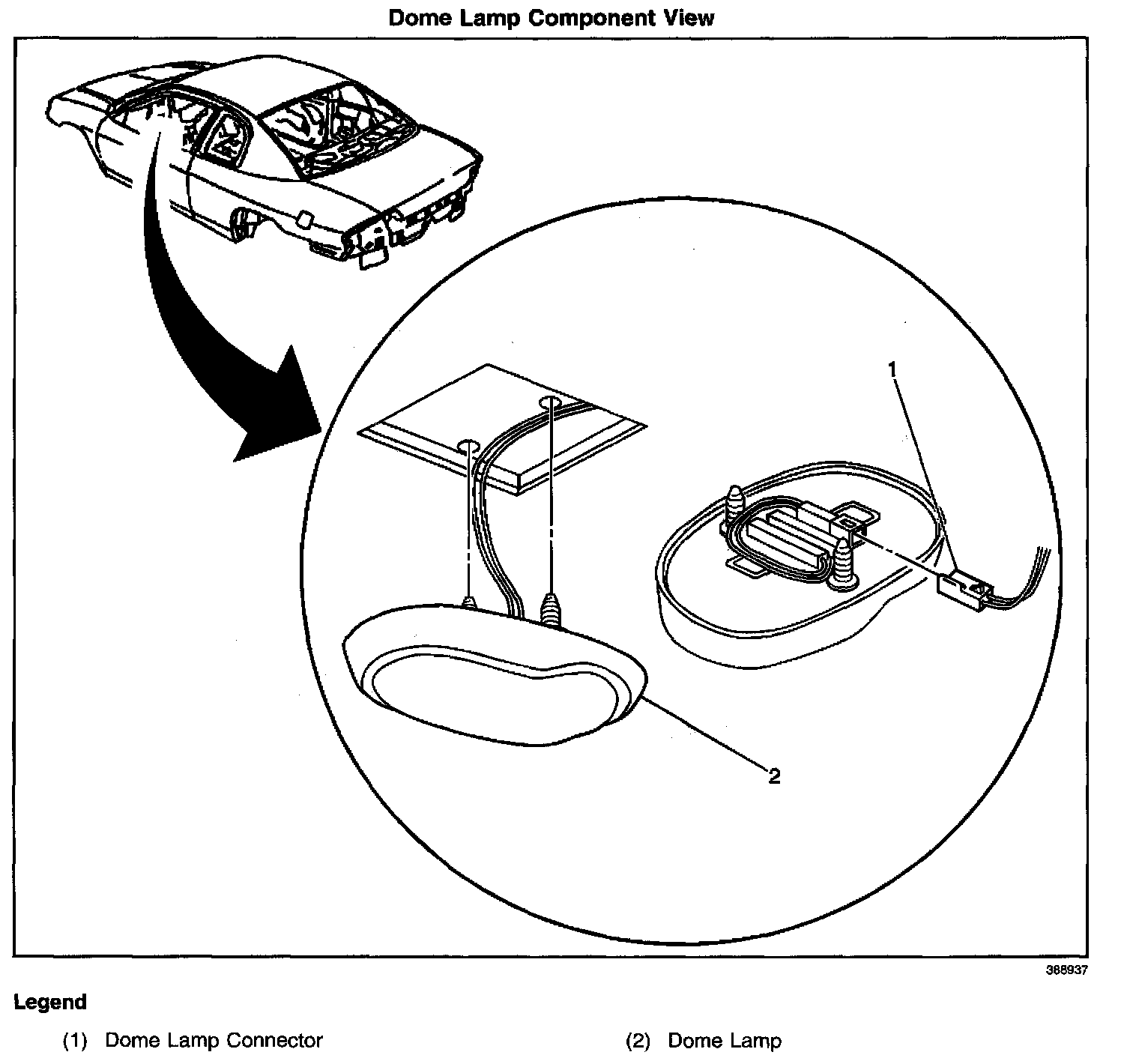 Dome Lamp Component View

1

2

368937

Legend

(1) Dome Lamp Connector

(2) Dome Lamp