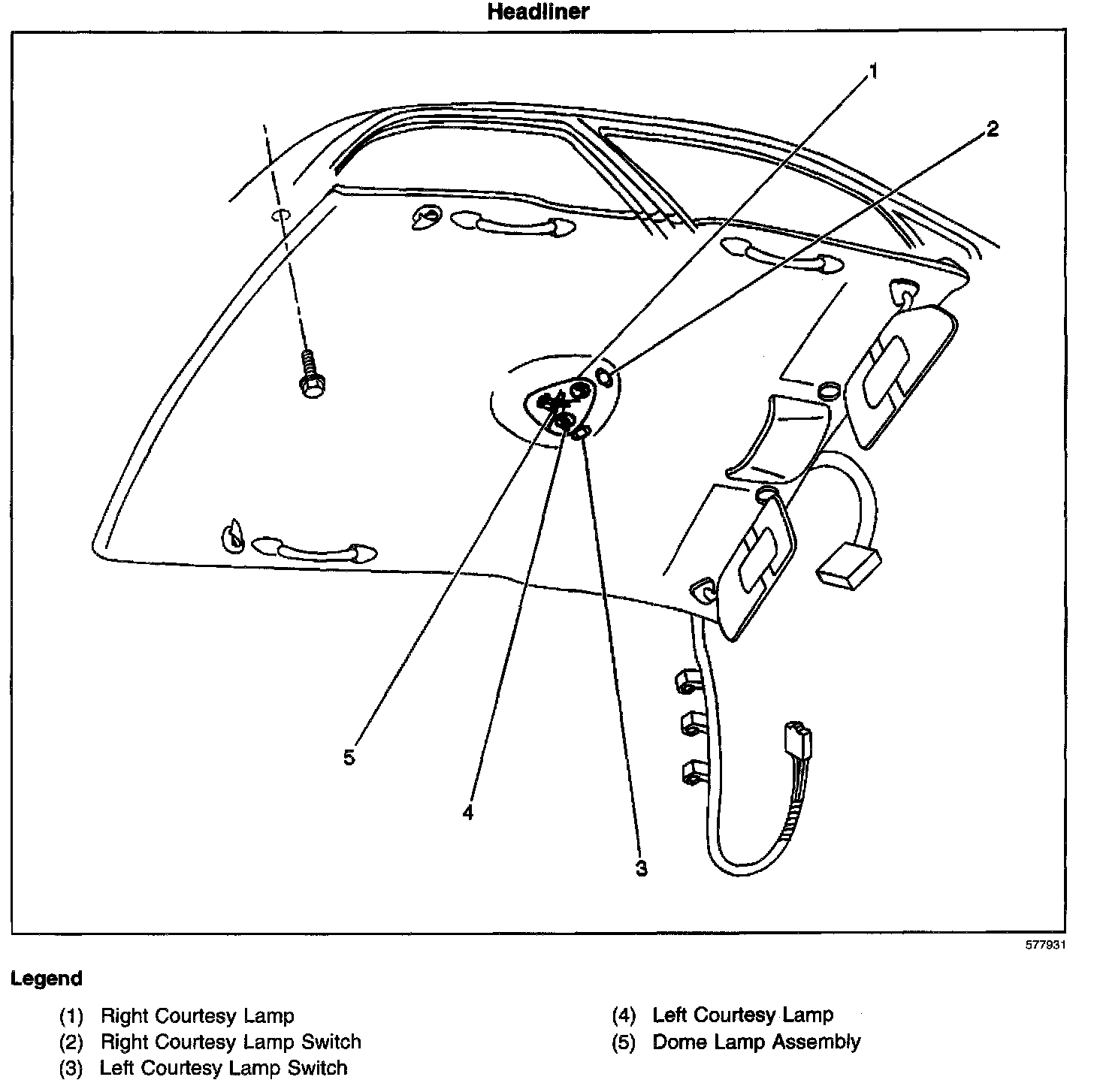 Headliner

1

2

5

4

3

577931

Legend

(1) Right Courtesy Lamp
(2) Right Courtesy Lamp Switch
(3) Left Courtesy Lamp Switch

(4) Left Courtesy Lamp
(5) Dome Lamp Assembly