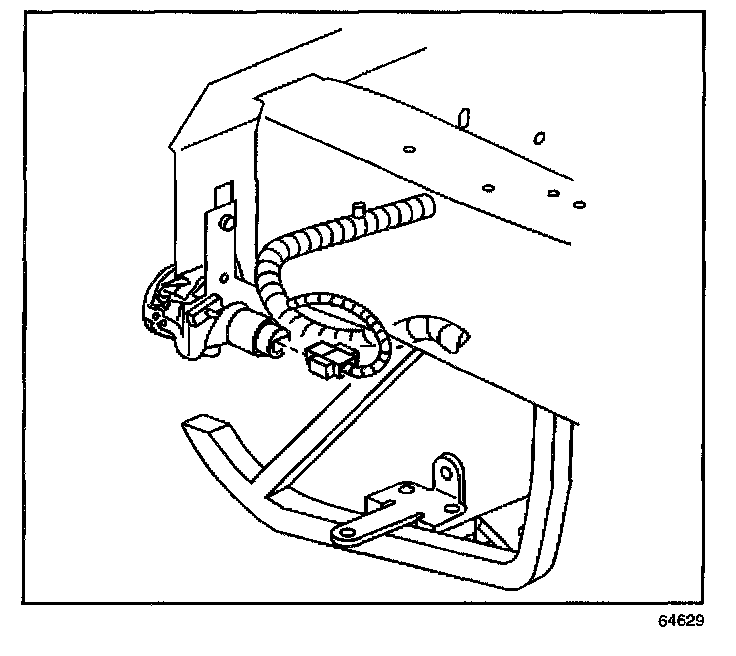 64629