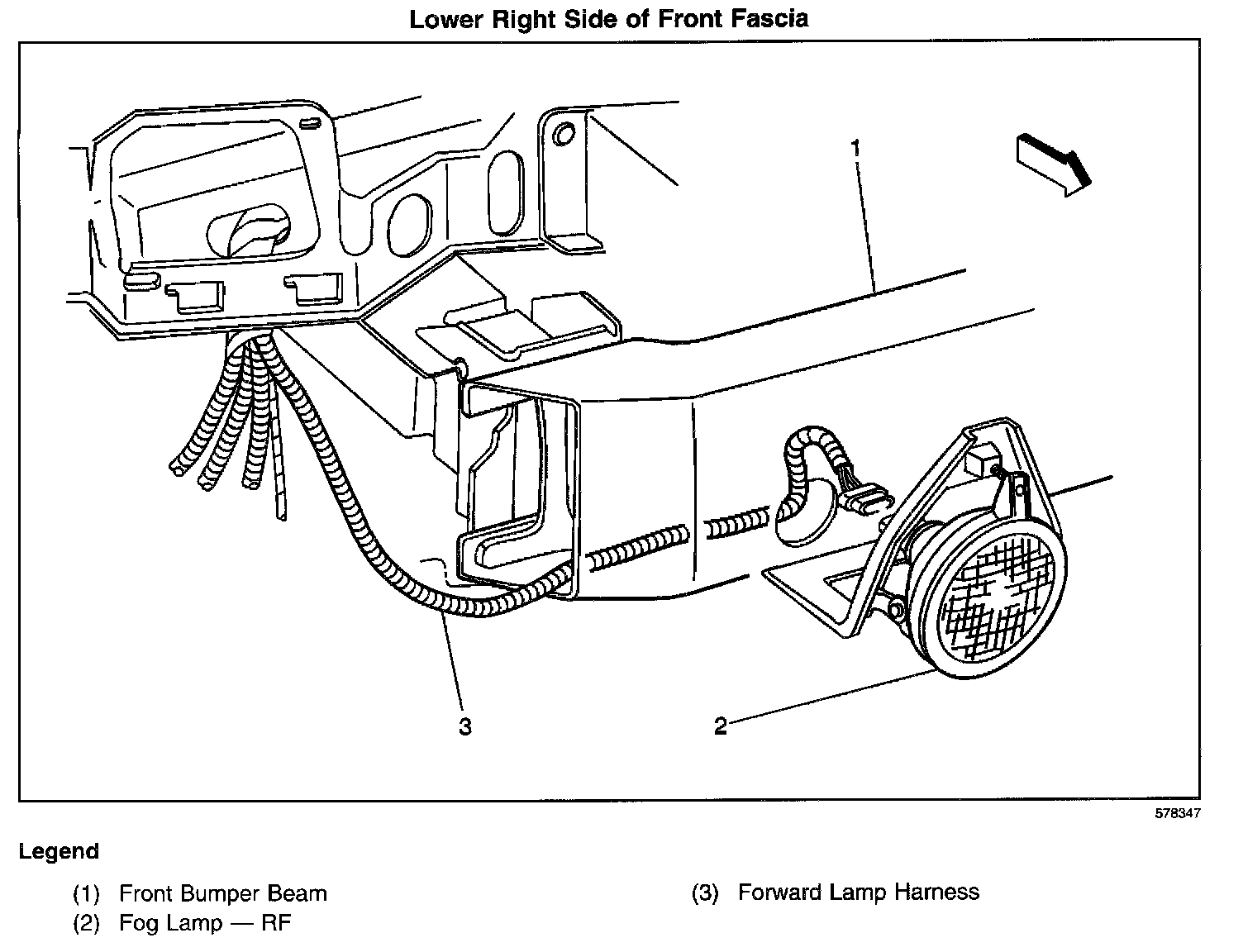 Lower Right Side of Front Fascia

1

3

2

578347

Legend

(1) Front Bumper Beam
(2) Fog Lamp — RF

(3) Forward Lamp Harness