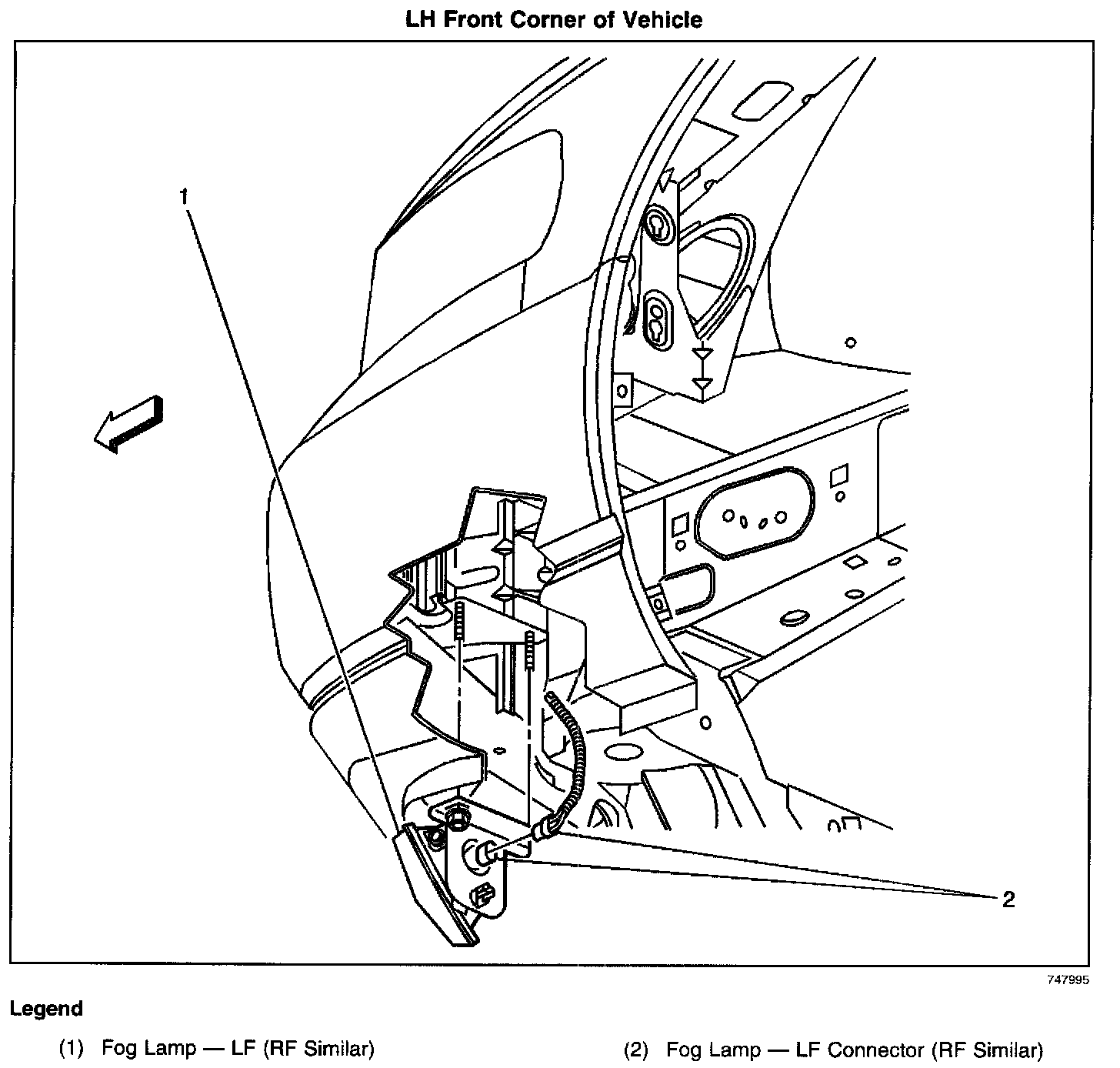 LH Front Corner of Vehicle

1

2

747995

Legend

(1) Fog Lamp — LF (RF Similar)

(2) Fog Lamp — LF Connector (RF Similar)