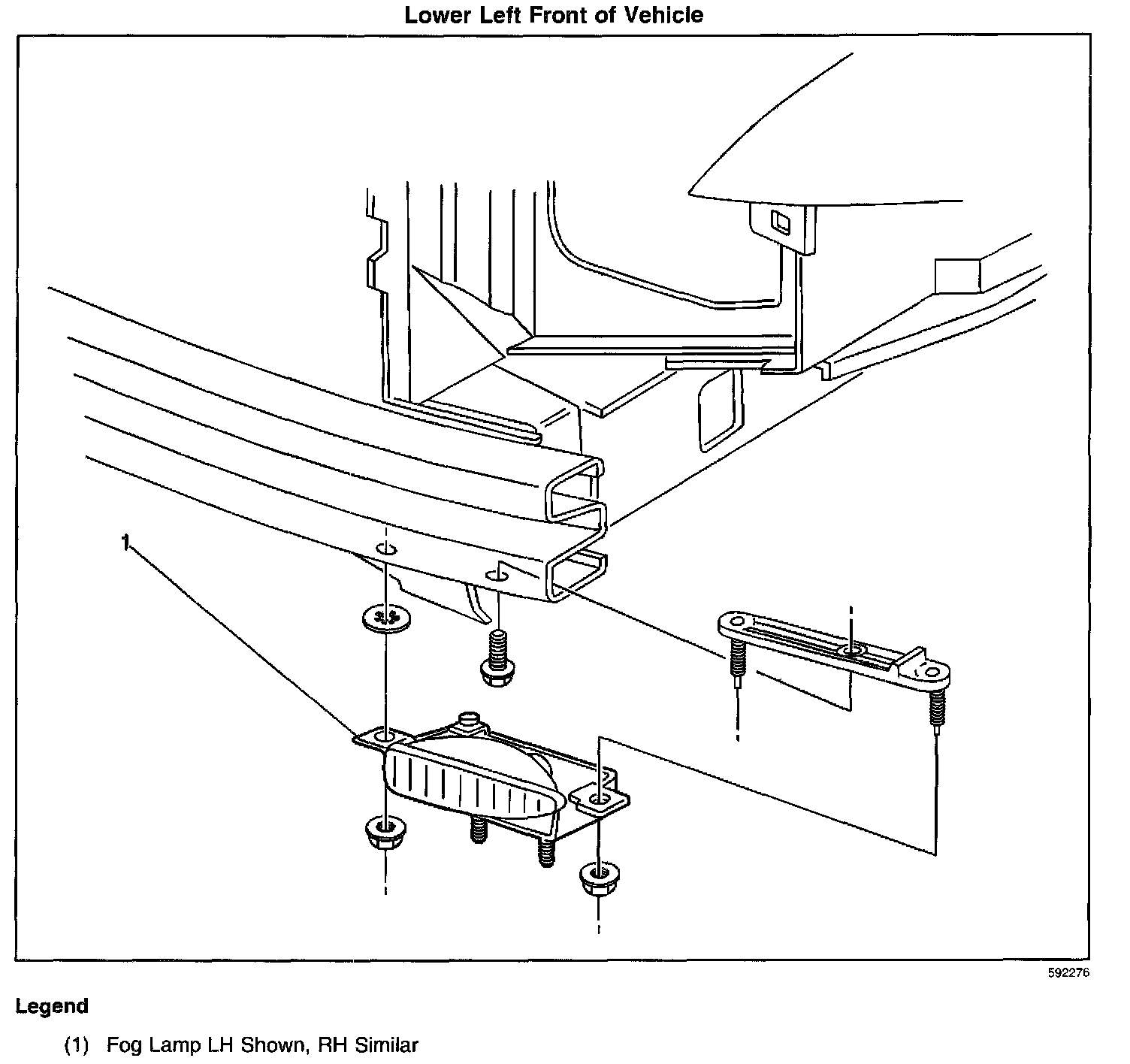 Lower Left Front of Vehicle

1

592276

Legend

(1) Fog Lamp LH Shown, RH Similar