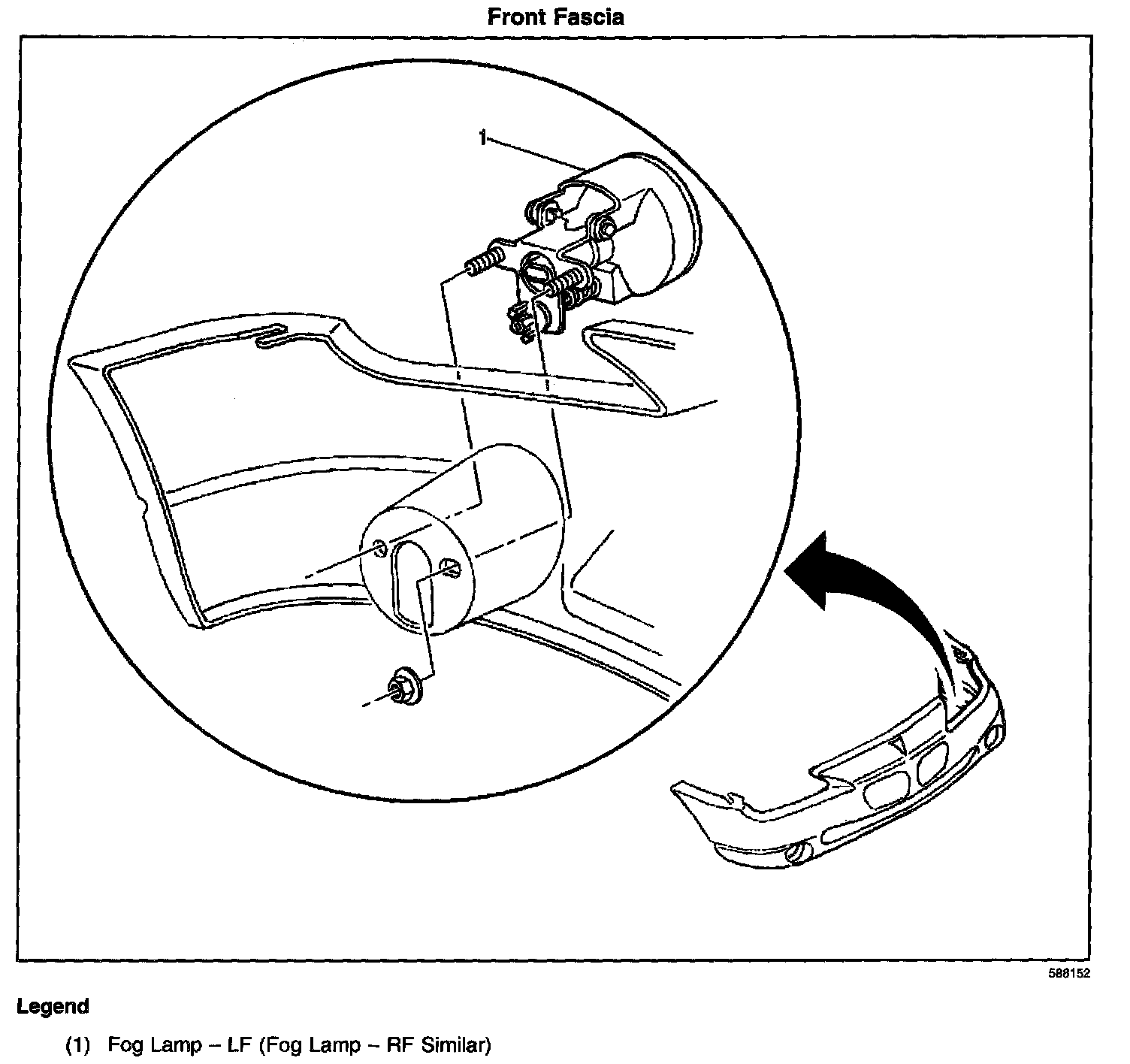 Front Fascia

1

588152

Legend

(1) Fog Lamp – LF (Fog Lamp – RF Similar)