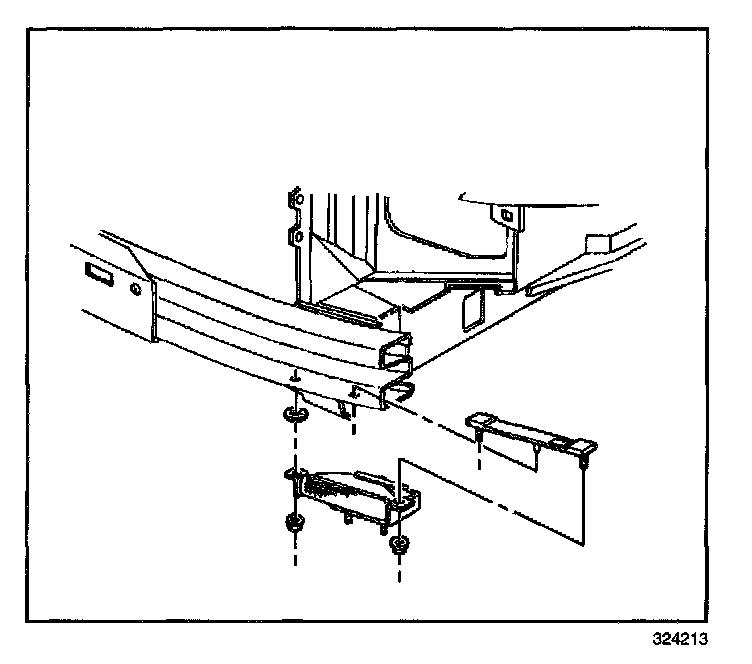 324213