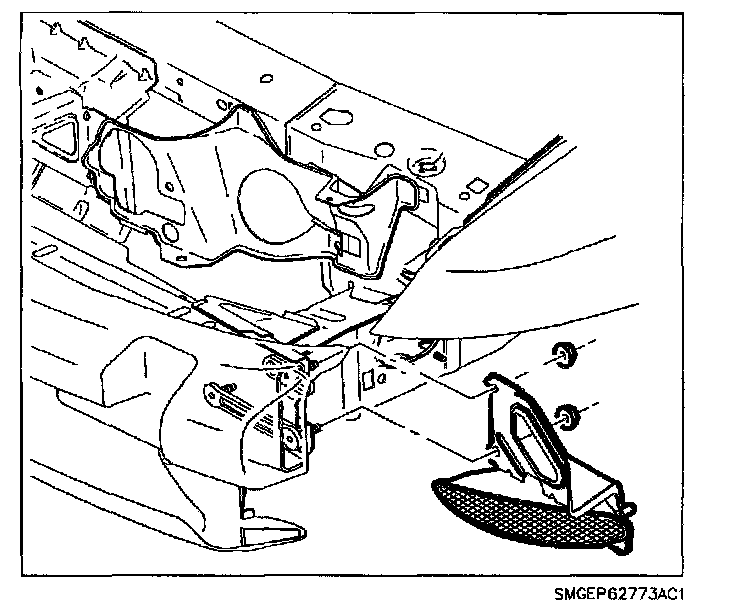 SMGEP62773AC1