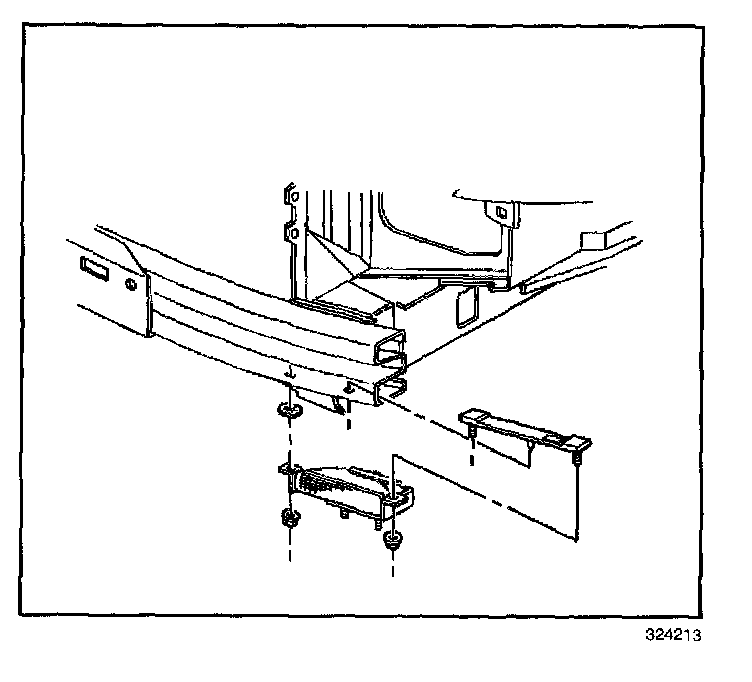 324213