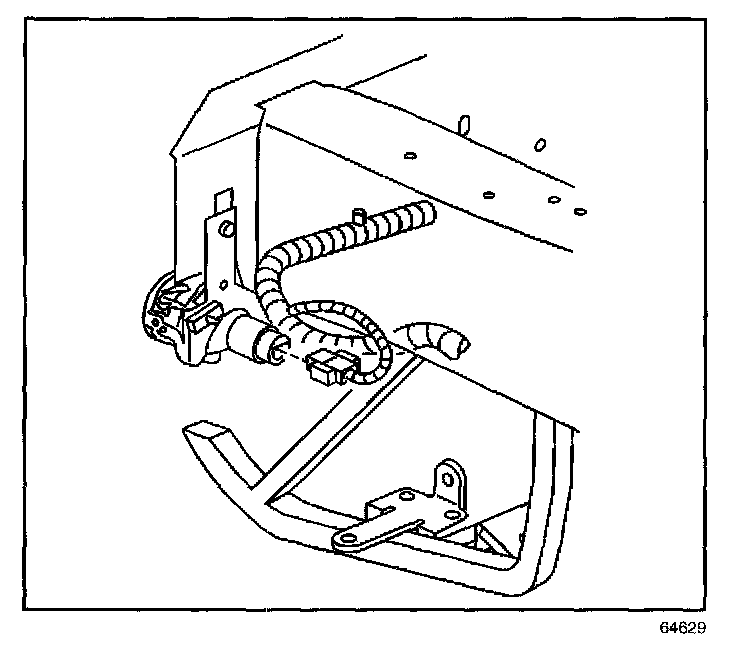 64629