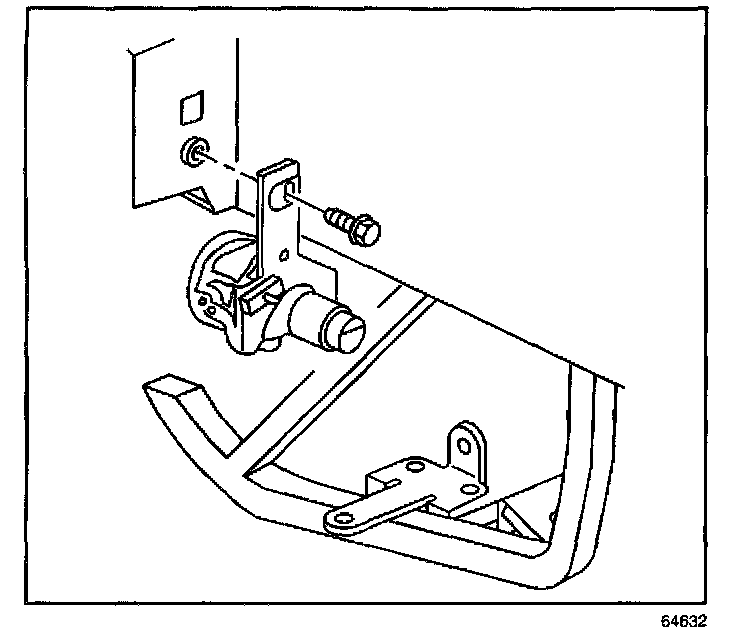 64632