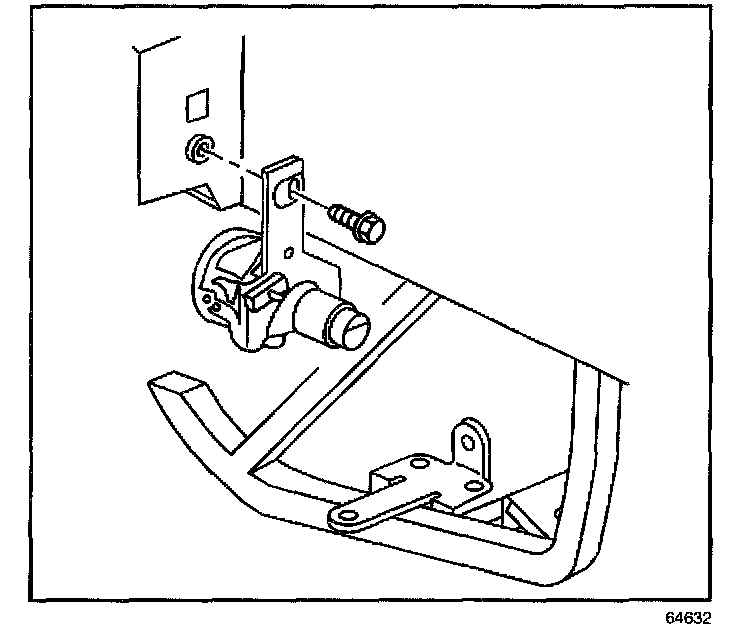 64632