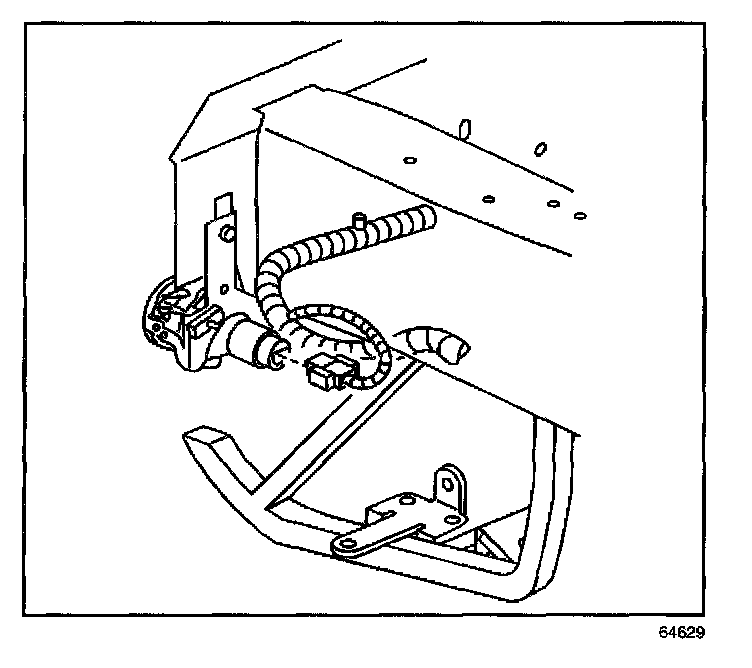 64629