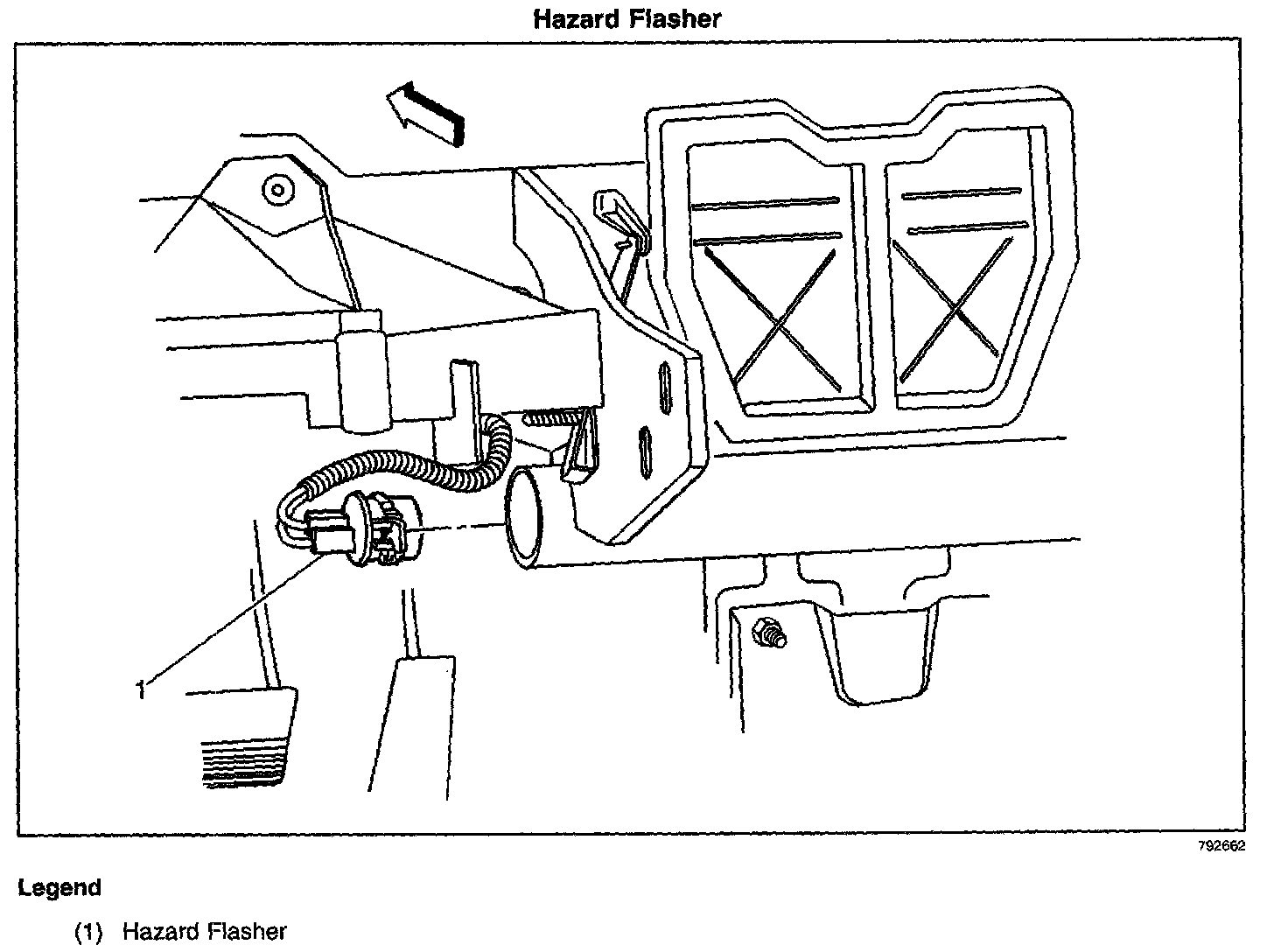 Hazard Flasher

1

792662

Legend

(1) Hazard Flasher