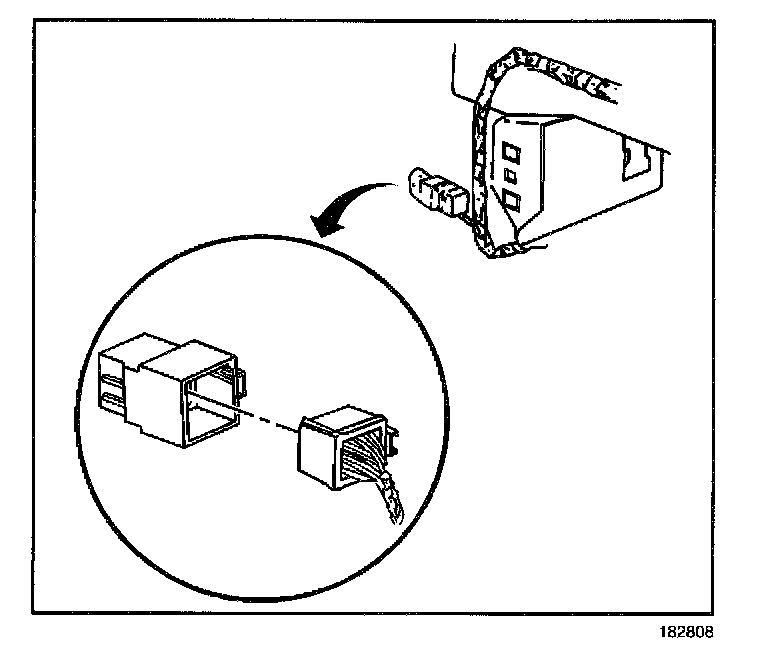 182808