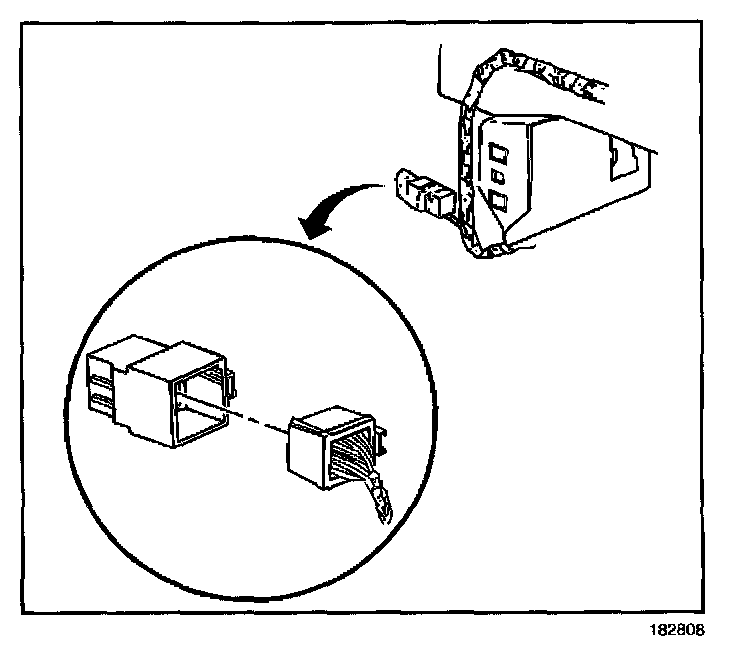 182808