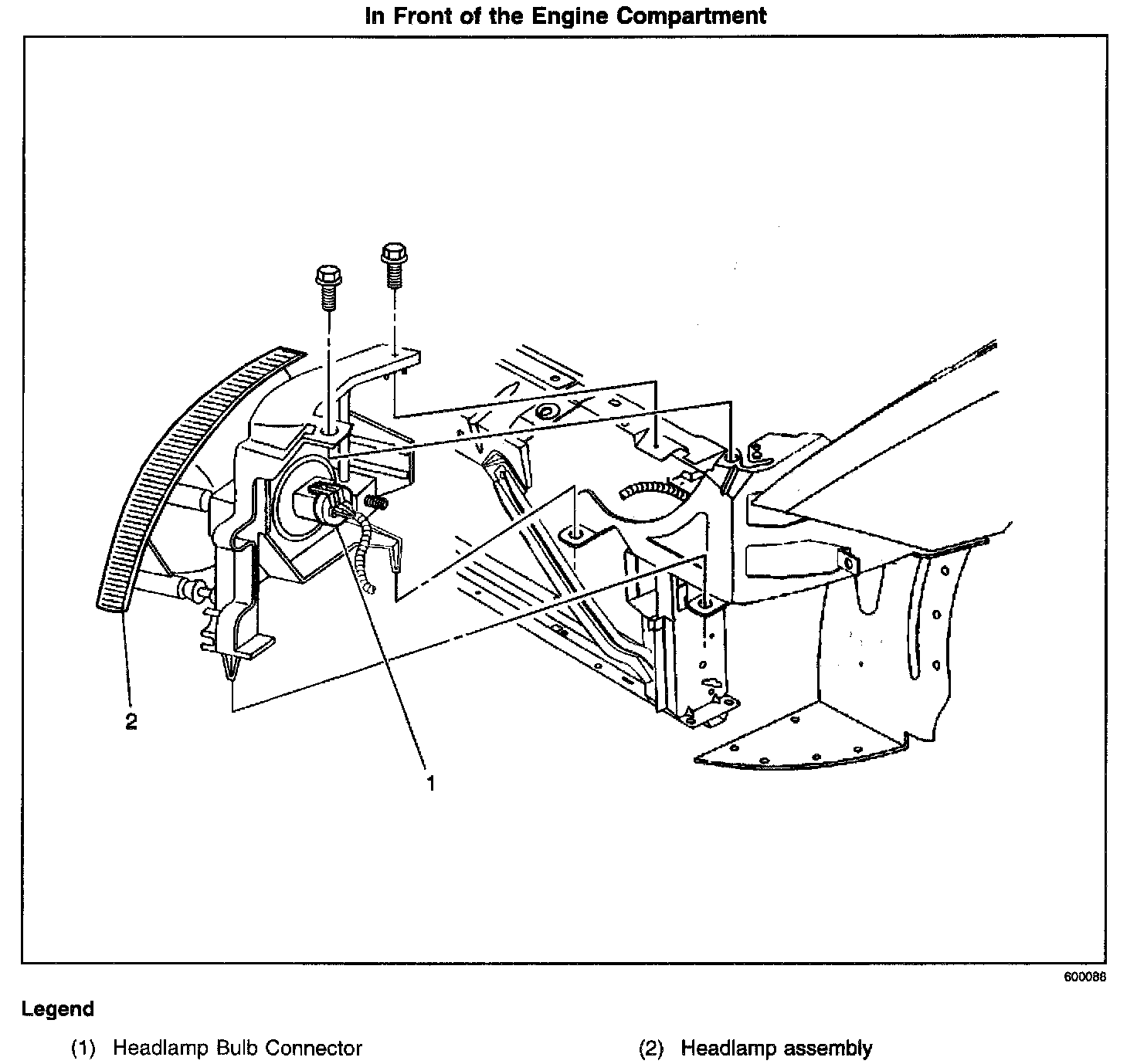 In Front of the Engine Compartment

2

1

600086

Legend

(1) Headlamp Bulb Connector

(2) Headlamp assembly