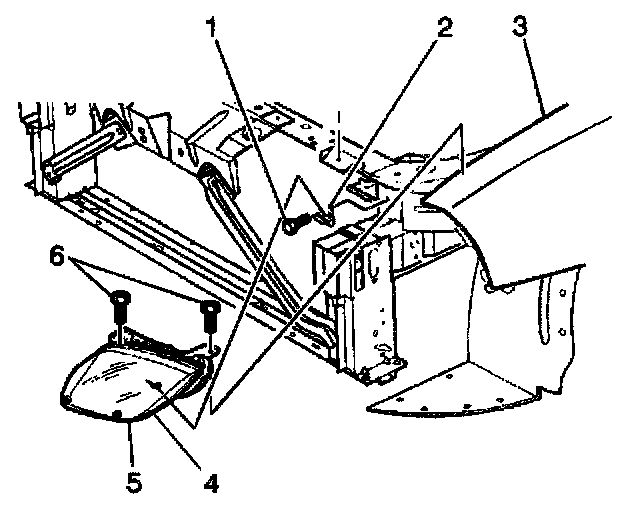 1
2
3
6
5
4