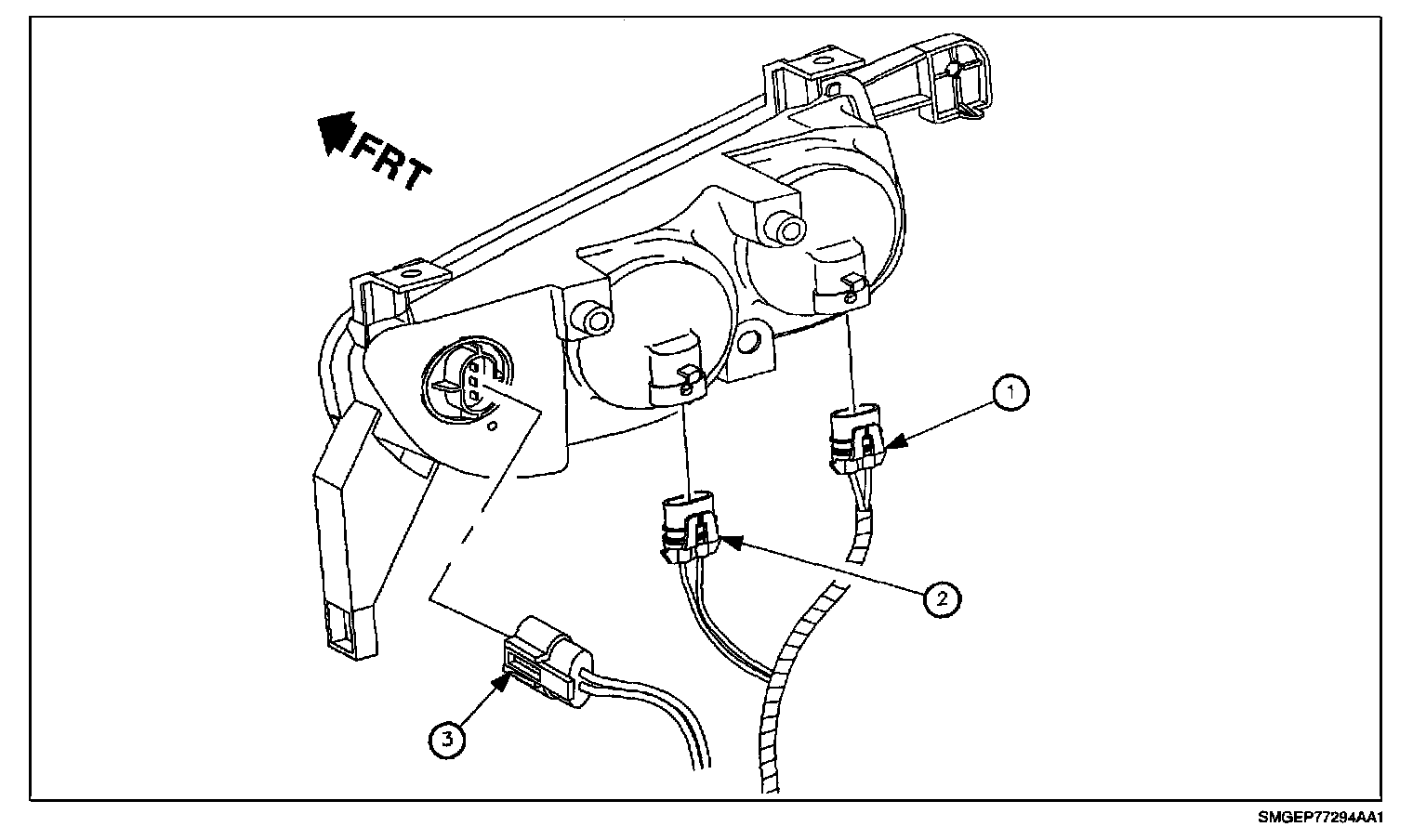 FRT

1

2

3

SMGEP77294AA1