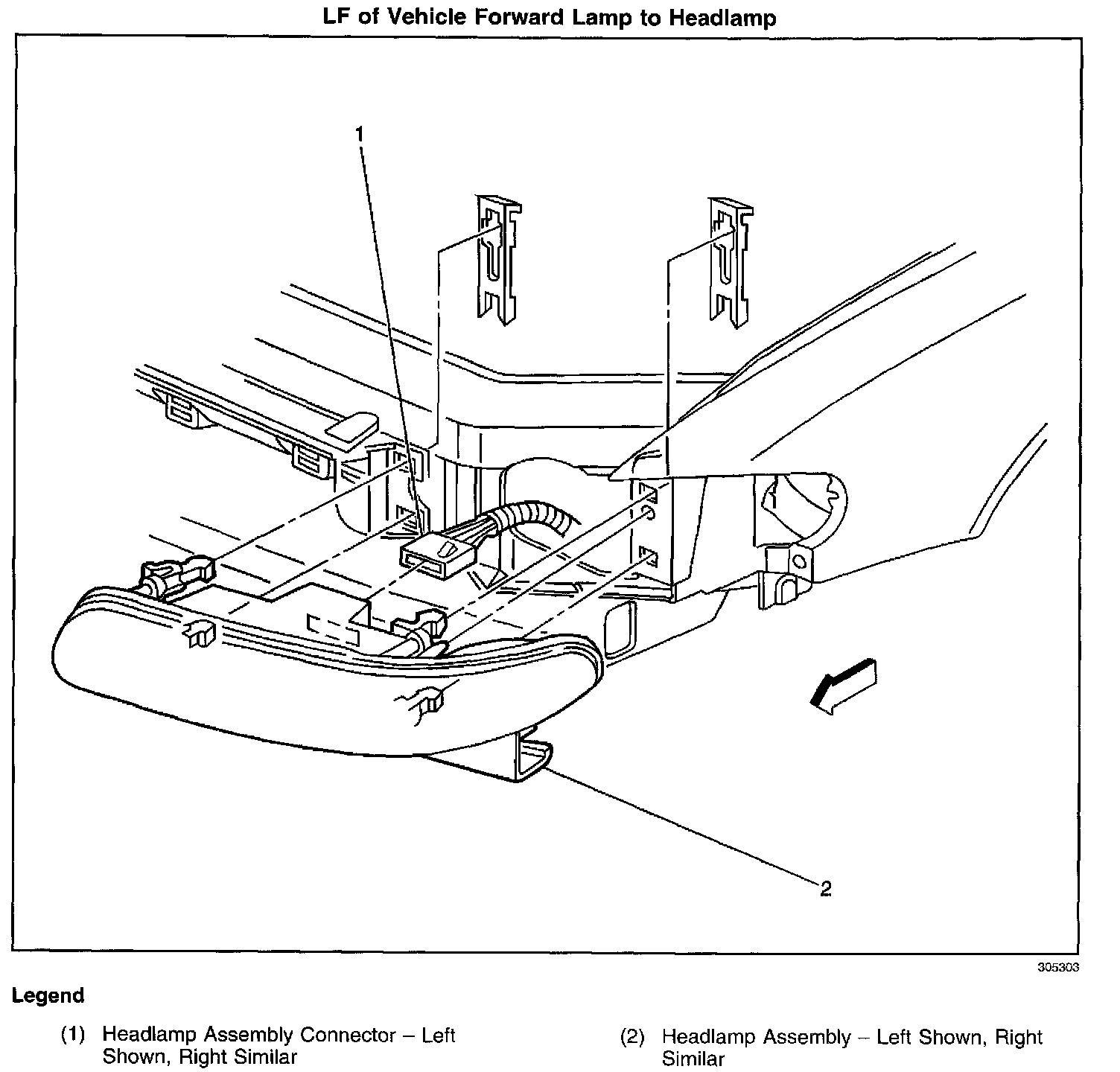 LF of Vehicle Forward Lamp to Headlamp

1

2

305303

Legend

(1) Headlamp Assembly Connector – Left Shown, Right Similar

(2) Headlamp Assembly – Left Shown, Right Similar