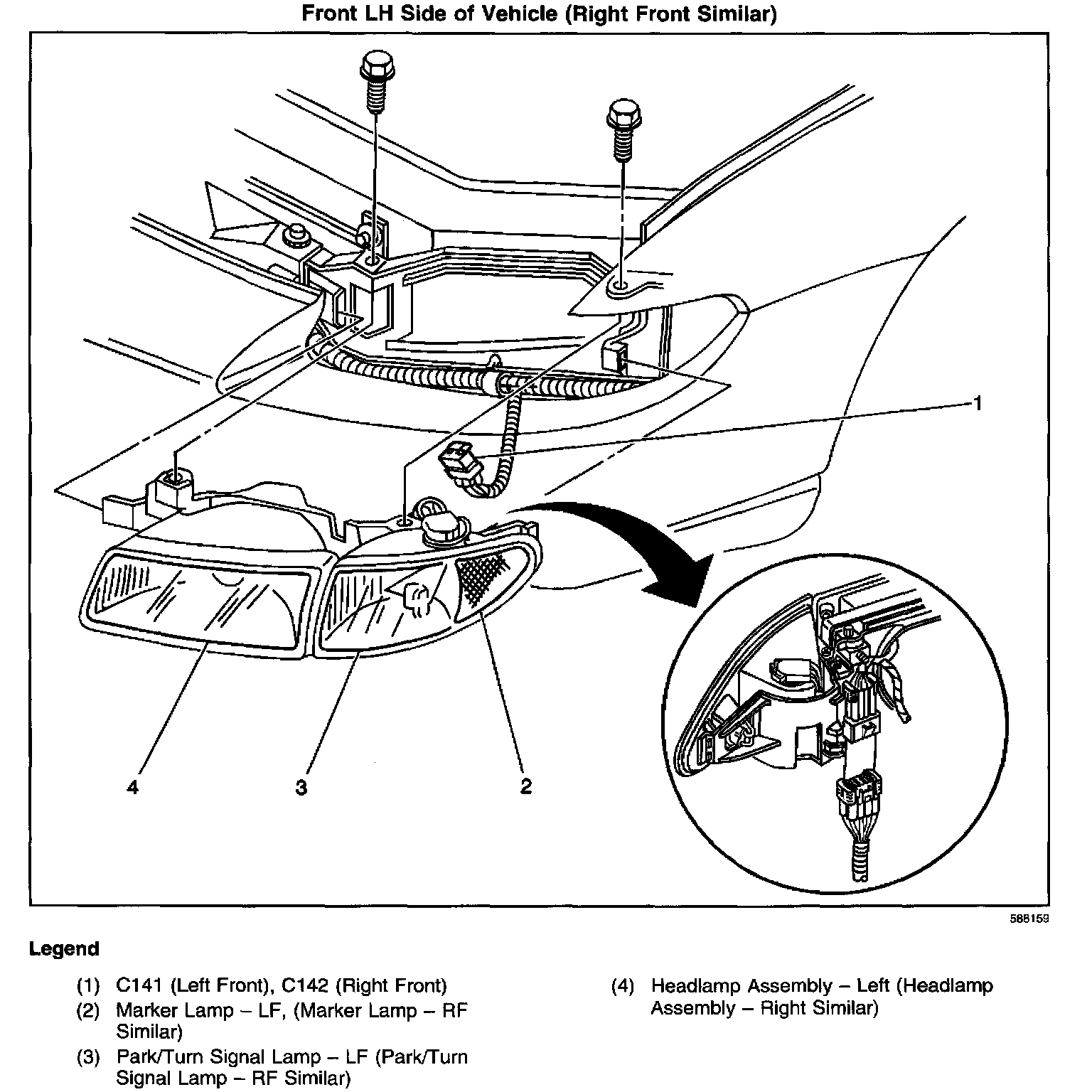 Front LH Side of Vehicle (Right Front Similar)

1

4

3

2

588159

Legend

(1) C141 (Left Front), C142 (Right Front)
(2) Marker Lamp – LF, (Marker Lamp – RF Similar)
(3) Park/Turn Signal Lamp – LF (Park/Turn Signal Lamp – RF Similar)

(4) Headlamp Assembly – Left (Headlamp Assembly – Right Similar)