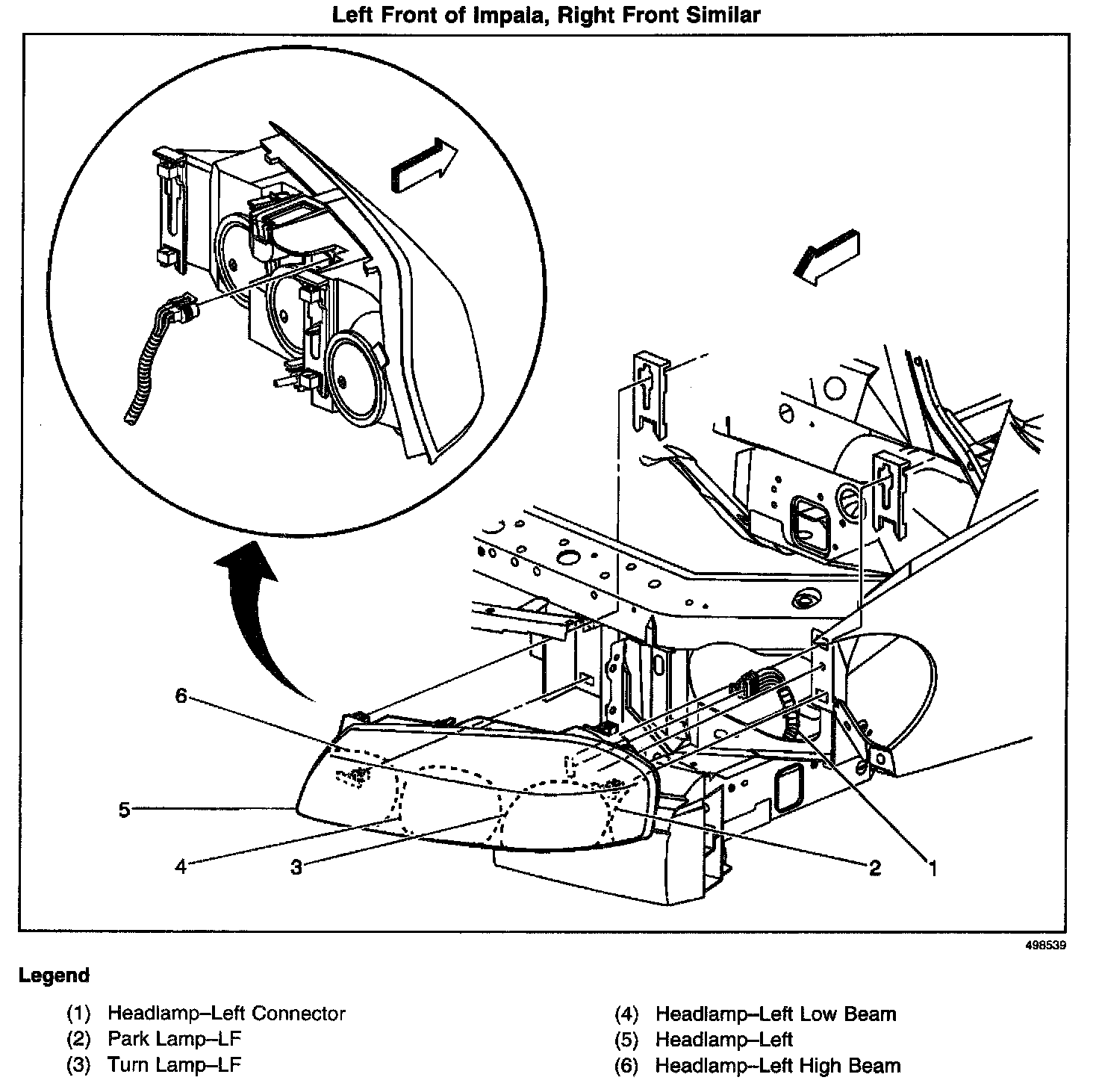 Left Front of Impala, Right Front Similar

6

5

4

3

2

1

498539

Legend

(1) Headlamp–Left Connector
(2) Park Lamp–LF
(3) Turn Lamp–LF

(4) Headlamp–Left Low Beam
(5) Headlamp–Left
(6) Headlamp–Left High Beam