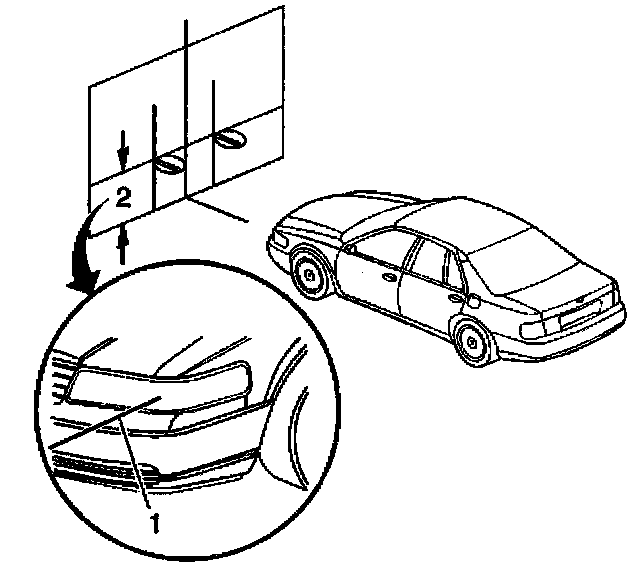 2

1