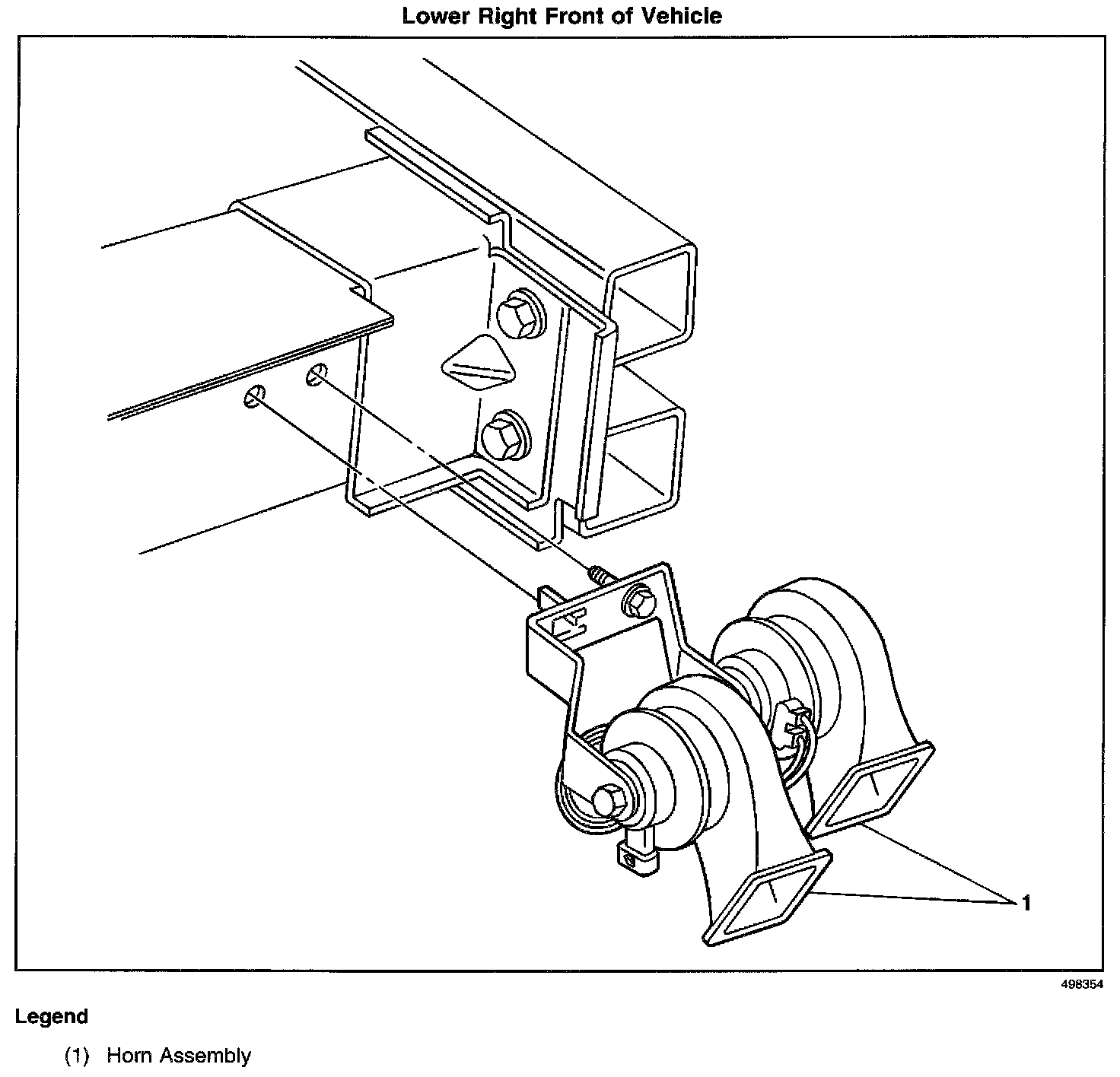 Lower Right Front of Vehicle

1

498354

Legend

(1) Horn Assembly