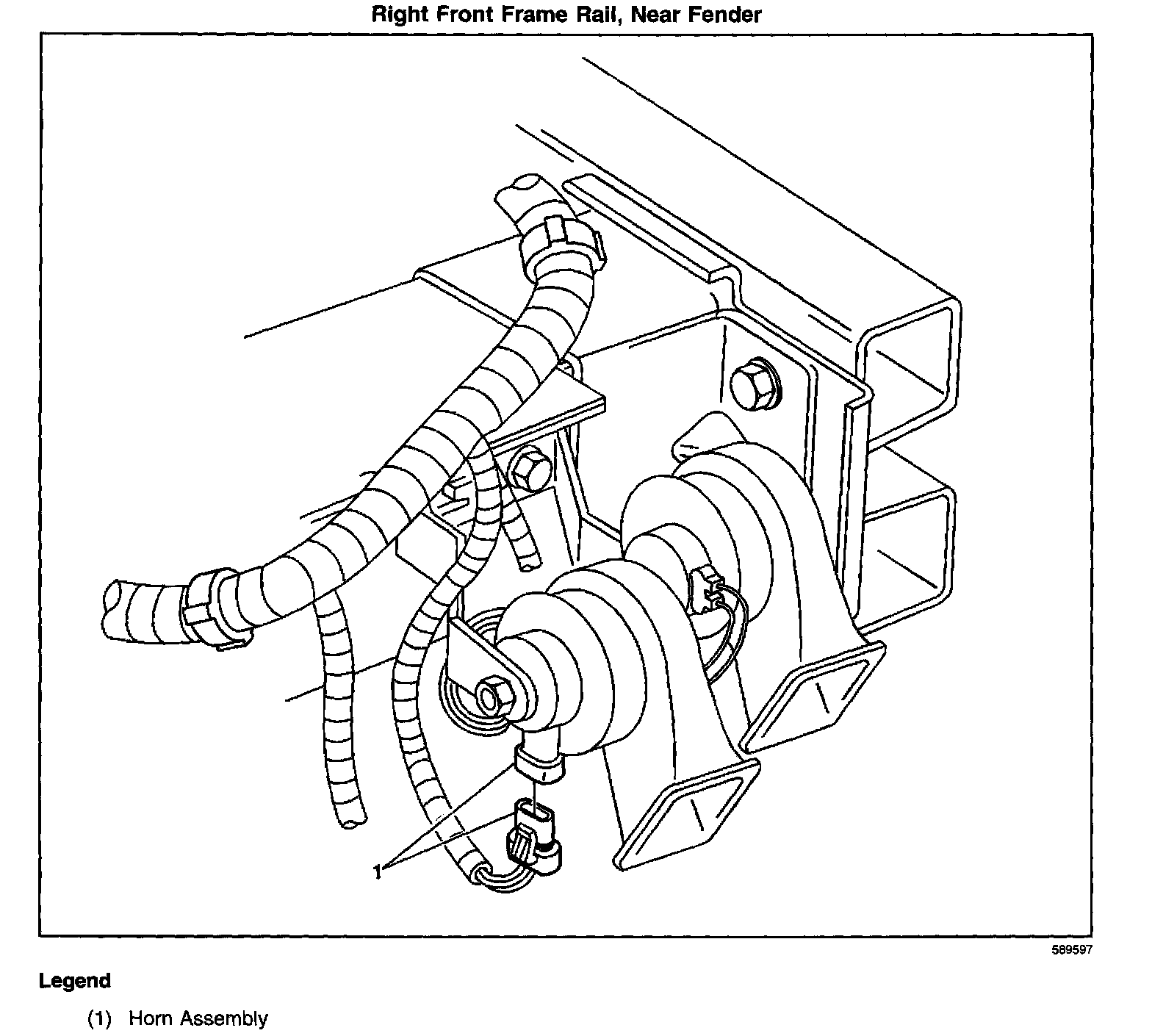 Right Front Frame Rail, Near Fender

1

589597

Legend

(1) Horn Assembly