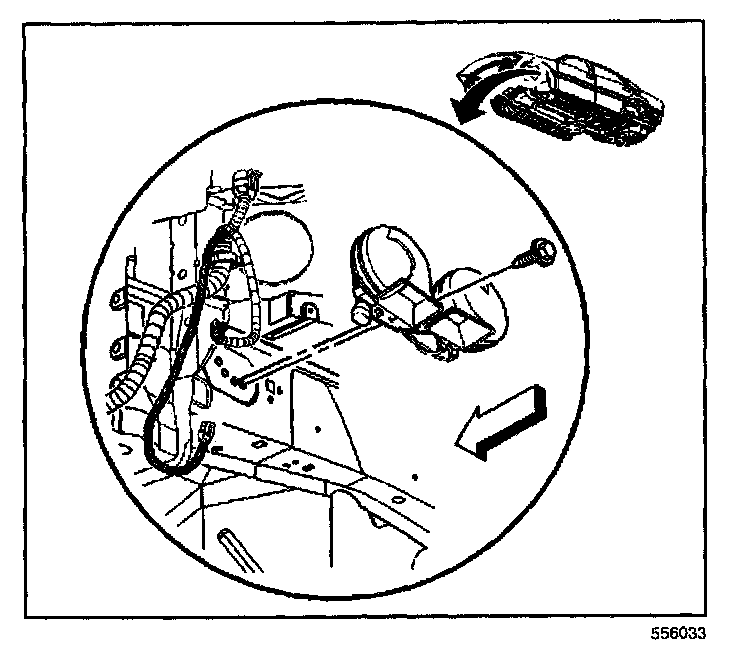 556033