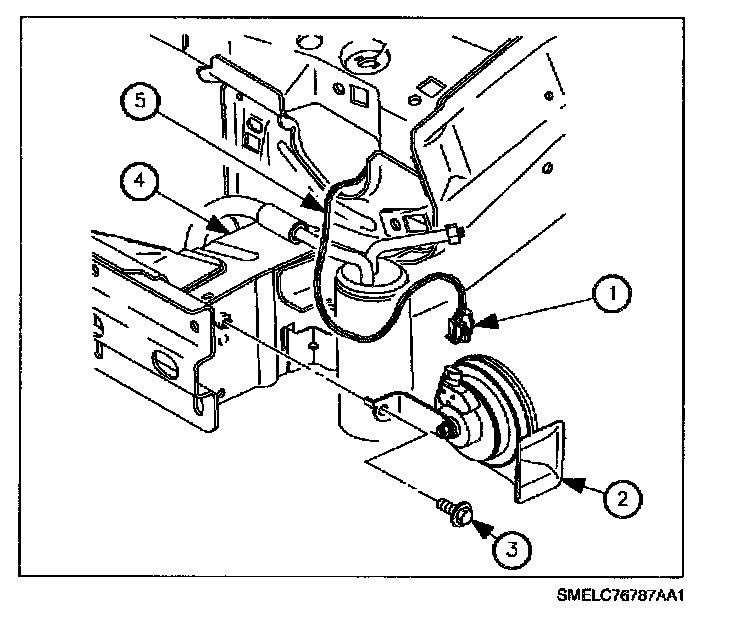 5
4
1
2
3
SMELC76787AA1