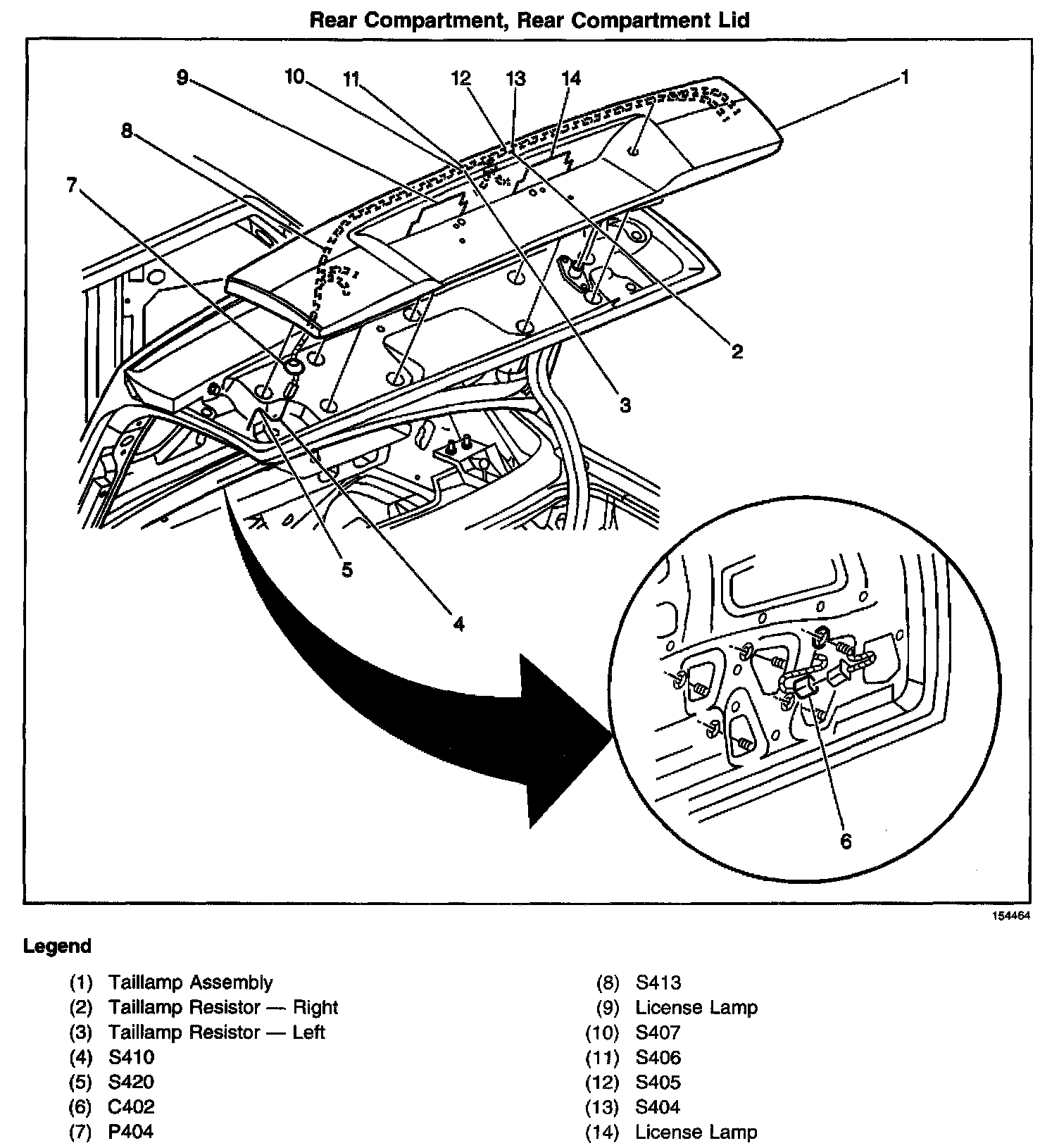 Rear Compartment, Rear Compartment Lid

9 10 11 12 13 14 1

8

7

2

3

5

4

6

154464

Legend

(1) Taillamp Assembly
(2) Taillamp Resistor — Right
(3) Taillamp Resistor — Left
(4) S410
(5) S420
(6) C402
(7) P404

(8) S413
(9) License Lamp
(10) S407
(11) S406
(12) S405
(13) S404
(14) License Lamp