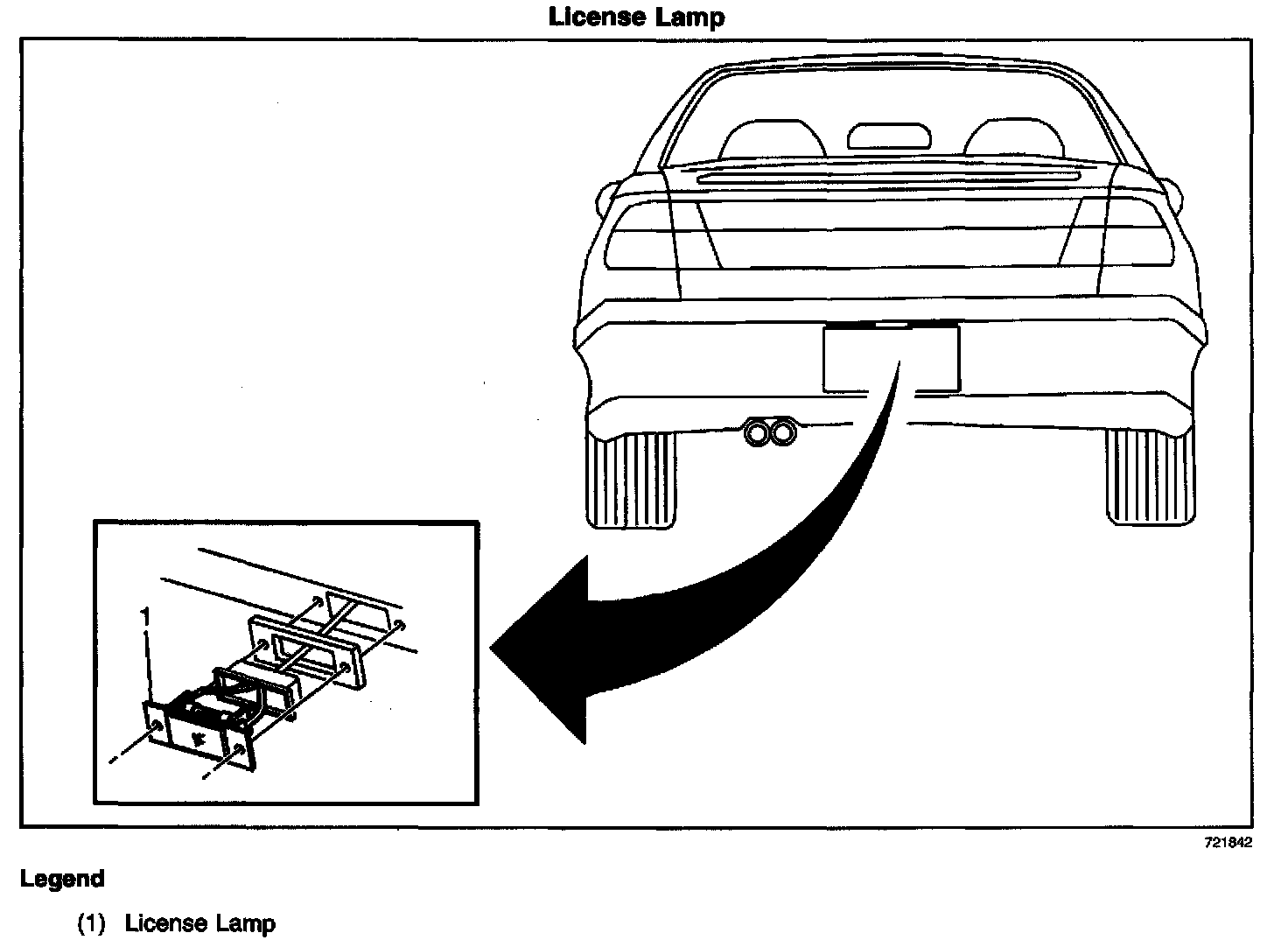 License Lamp

1

721842

Legend

(1) License Lamp