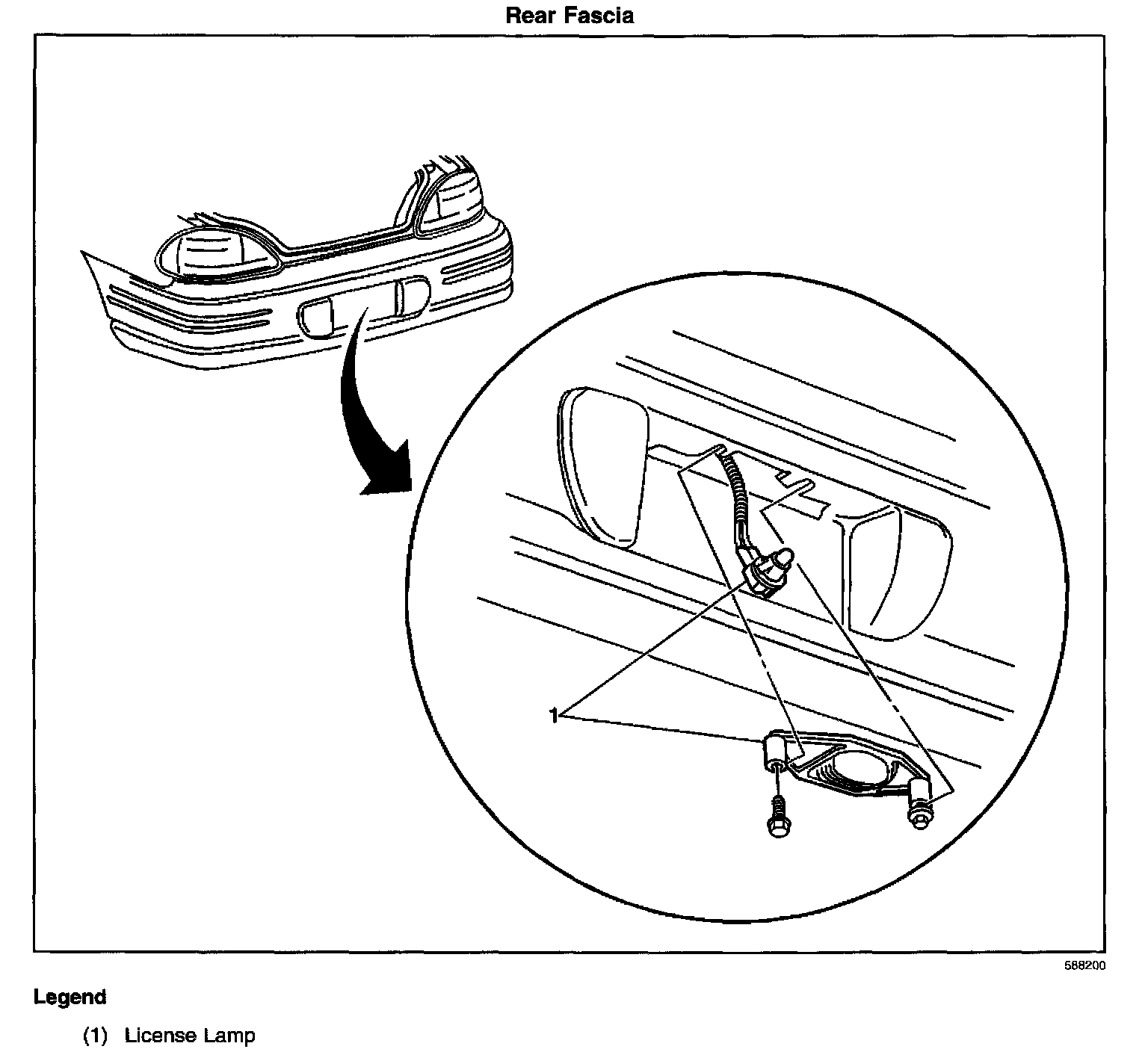 Rear Fascia

1

588200

Legend

(1) License Lamp