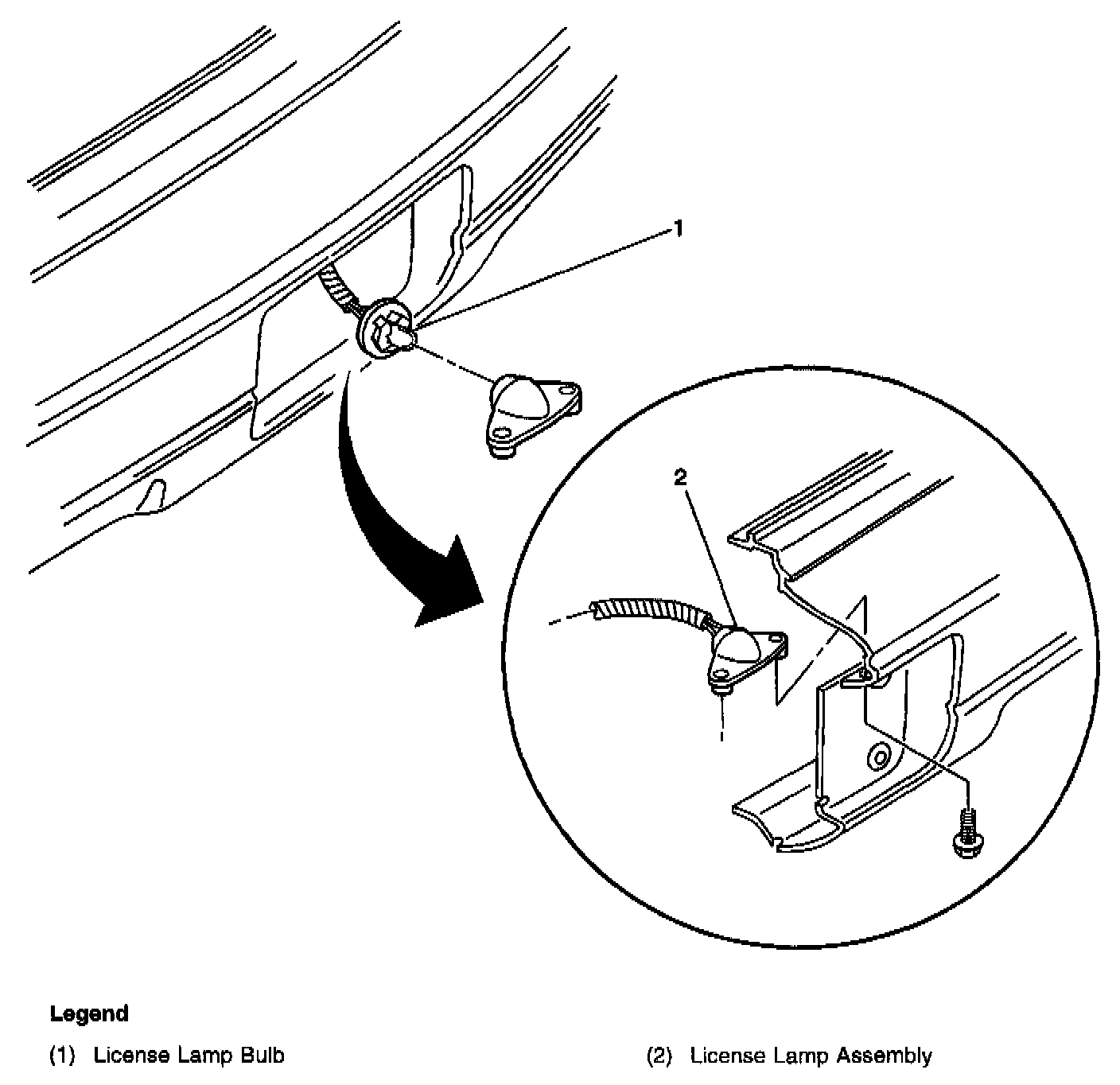 1

2

Legend

(1) License Lamp Bulb

(2) License Lamp Assembly