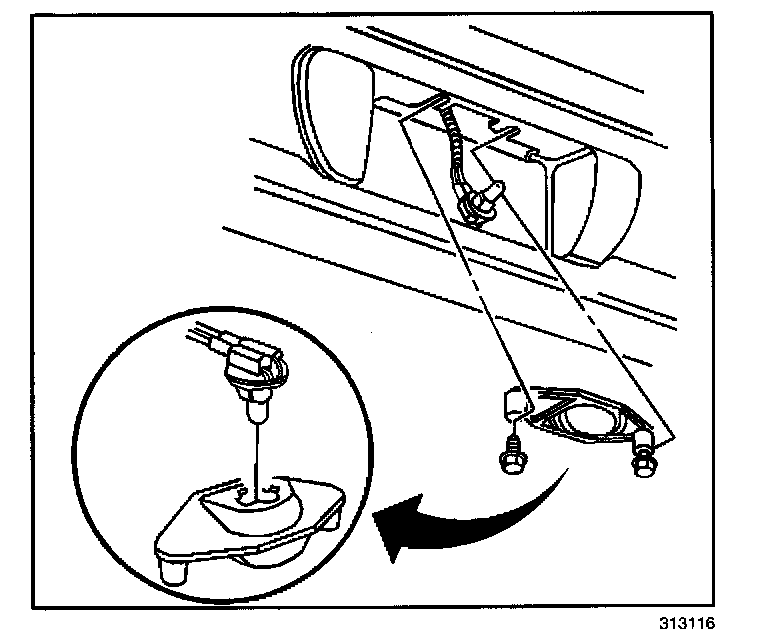 313116