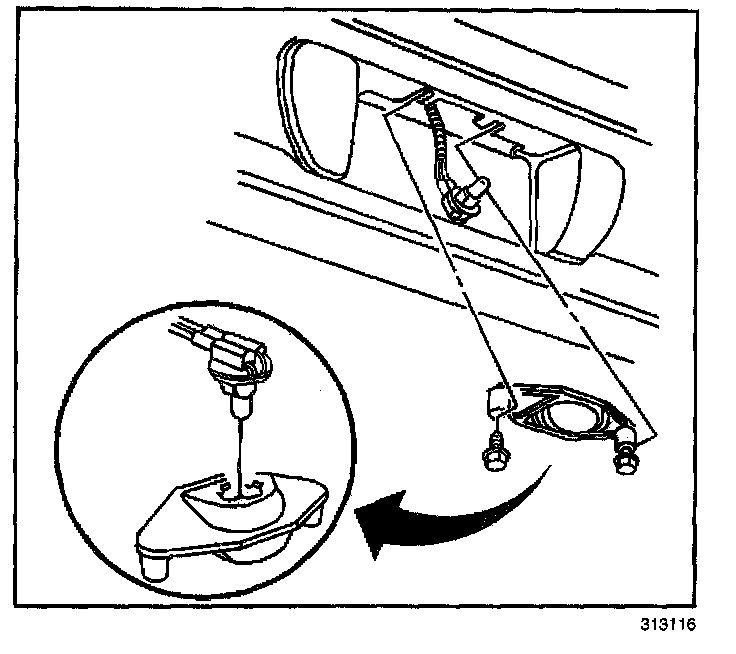 313116