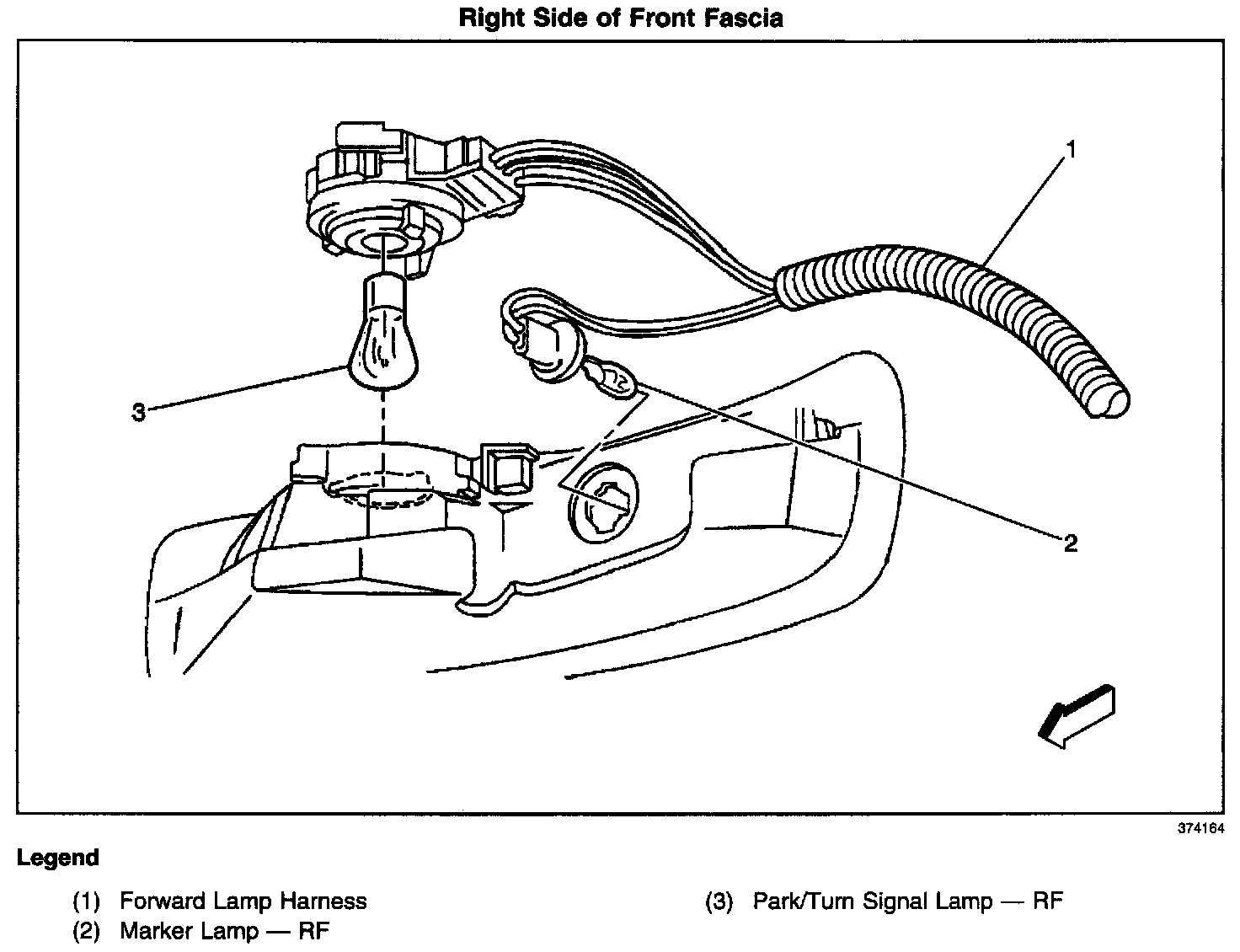 Right Side of Front Fascia

1

3

2

374164

Legend

(1) Forward Lamp Harness

(2) Marker Lamp — RF

(3) Park/Turn Signal Lamp — RF