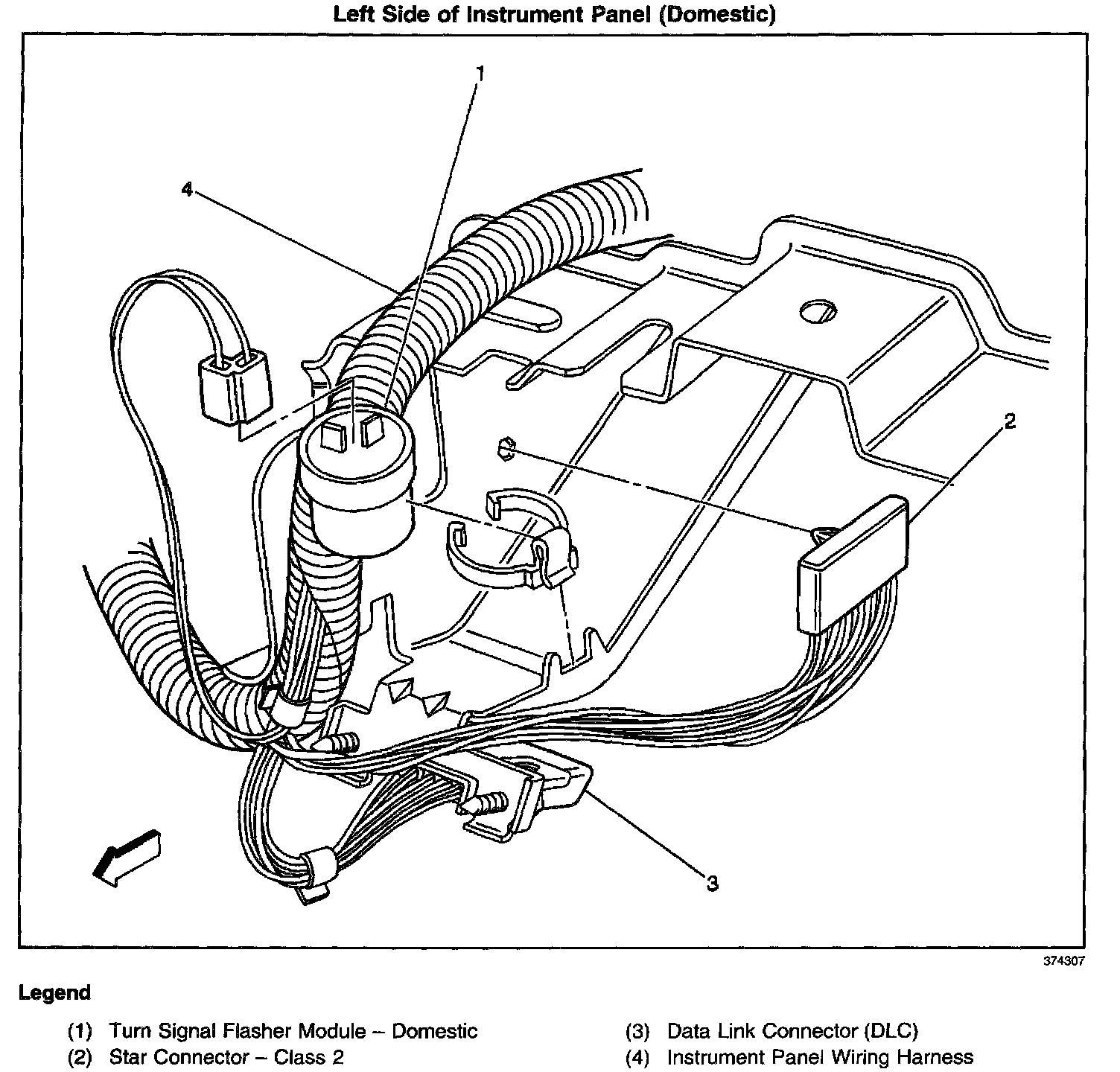 Left Side of Instrument Panel (Domestic)

1

4

2

3

374307

Legend

(1) Turn Signal Flasher Module – Domestic
(2) Star Connector – Class 2

(3) Data Link Connector (DLC)
(4) Instrument Panel Wiring Harness