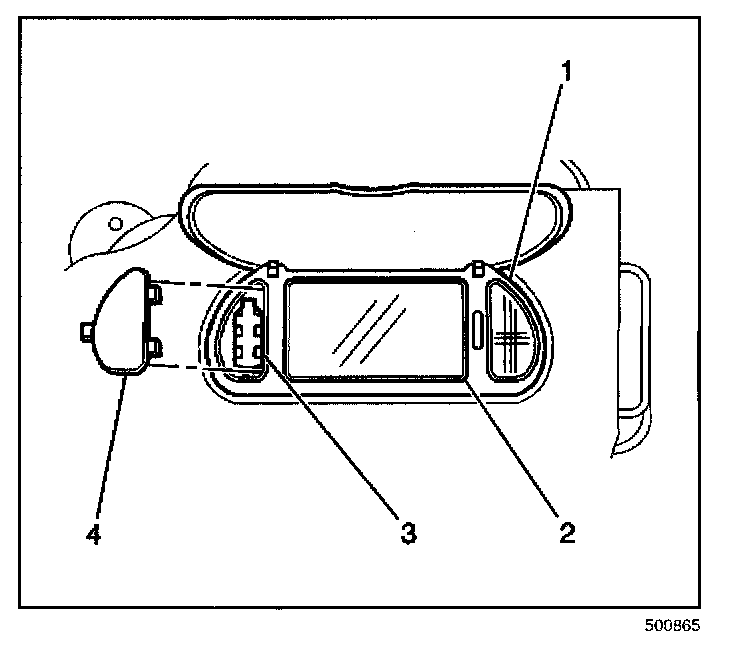 1
4
3
2
500865