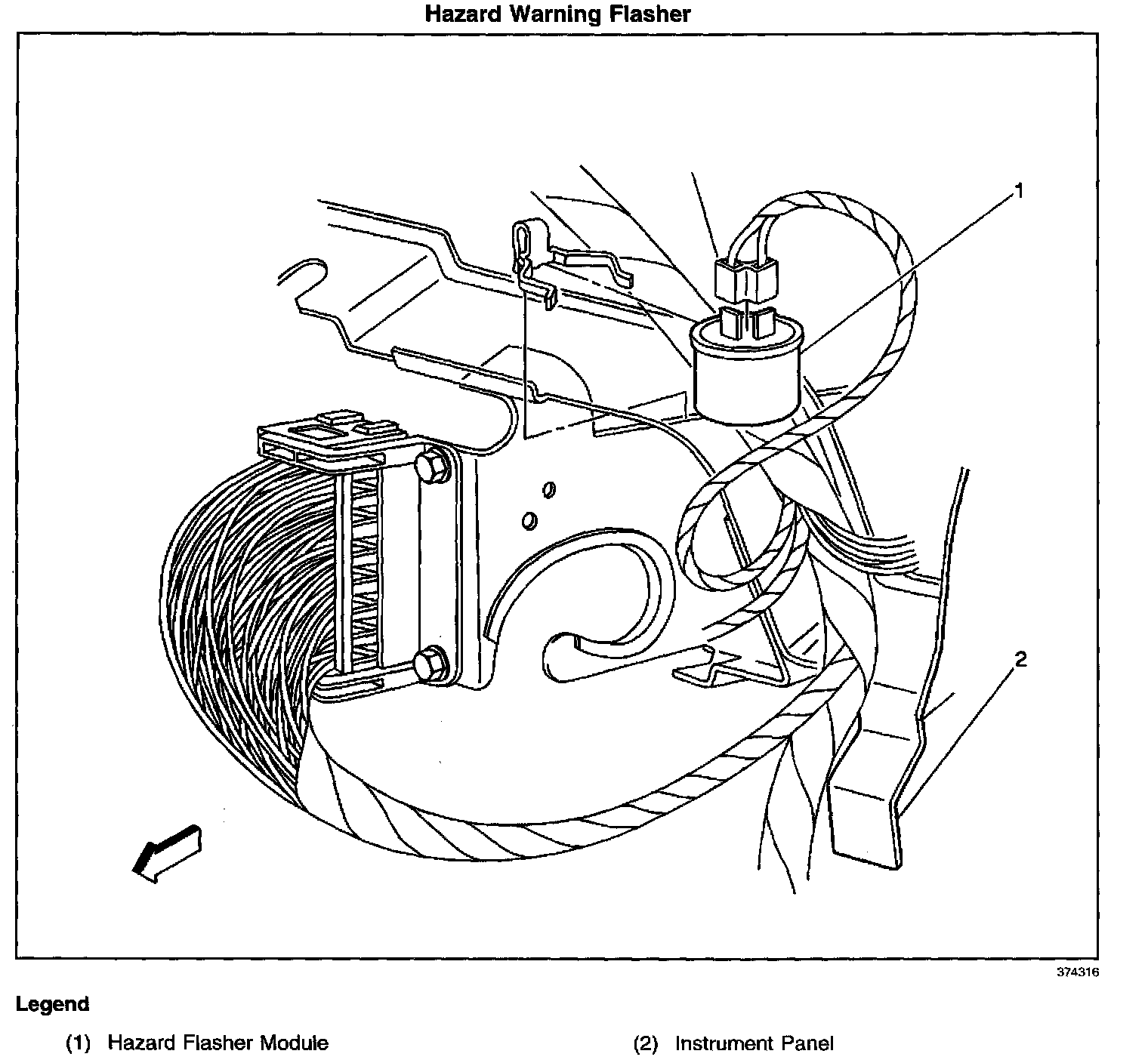 Hazard Warning Flasher

1

2

374316

Legend

(1) Hazard Flasher Module

(2) Instrument Panel