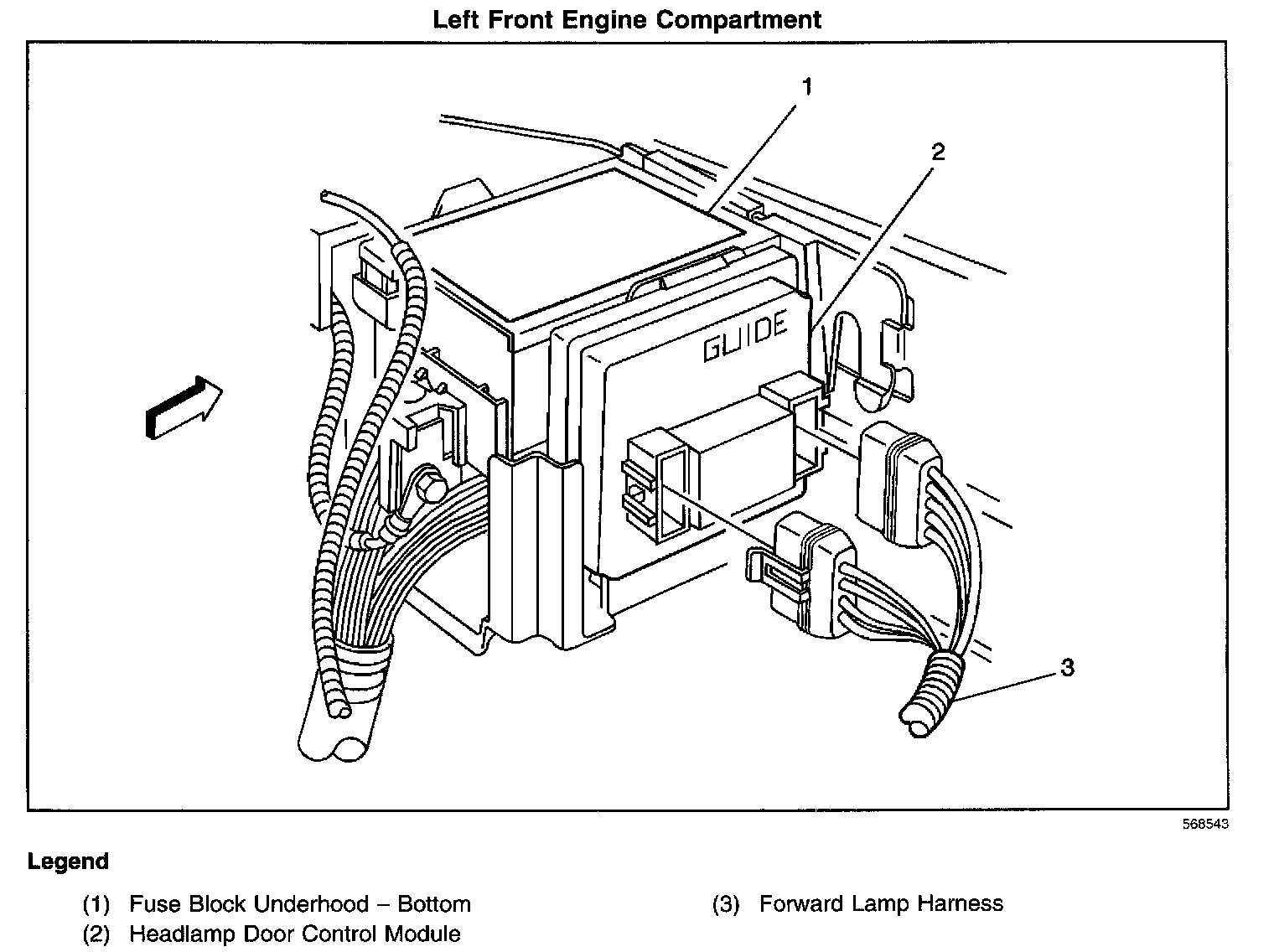 Left Front Engine Compartment

1

2

GUIDE

3

568543

Legend

(1) Fuse Block Underhood – Bottom
(2) Headlamp Door Control Module

(3) Forward Lamp Harness