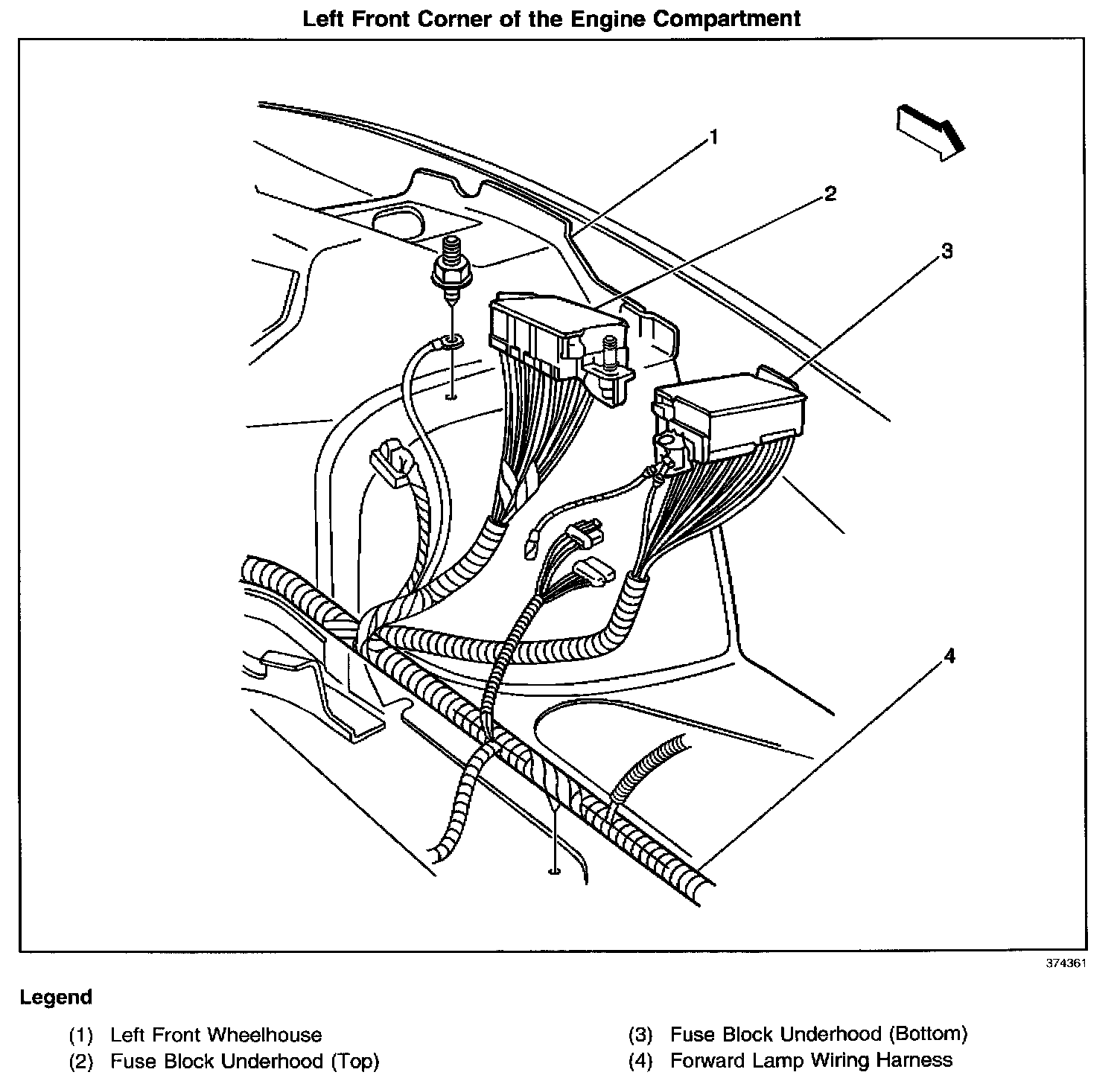 Left Front Corner of the Engine Compartment

1

2

3

4

374361

Legend

(1) Left Front Wheelhouse
(2) Fuse Block Underhood (Top)
(3) Fuse Block Underhood (Bottom)
(4) Forward Lamp Wiring Harness