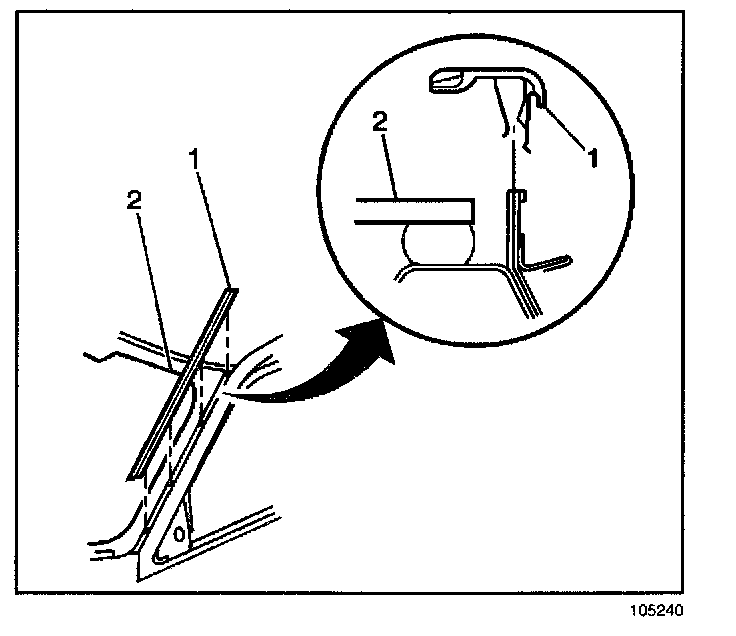 2
1
2
1
105240