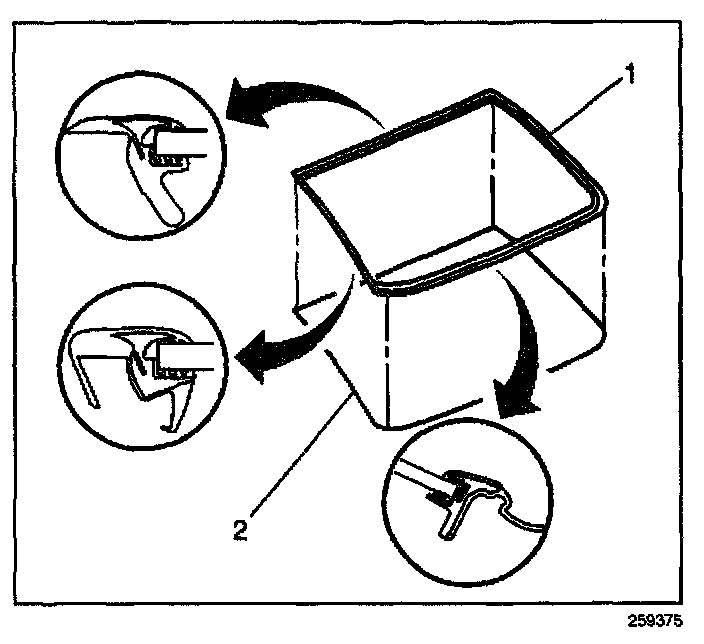 1

2

259375