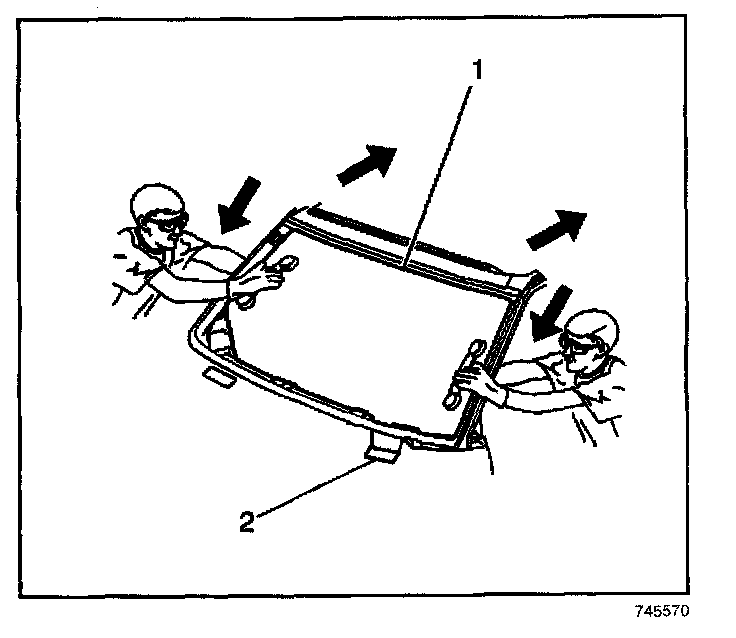 1

2

745570