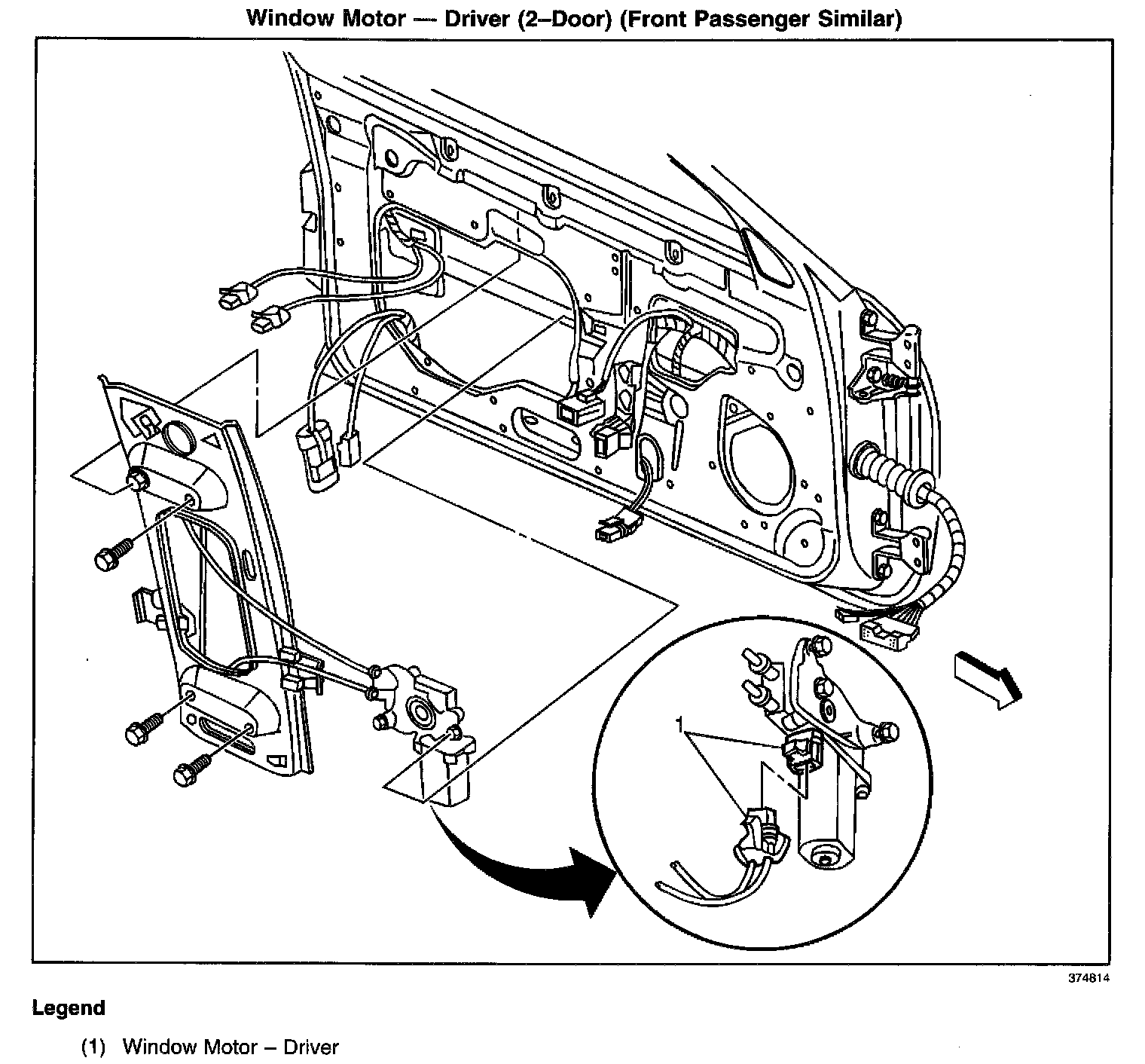 Window Motor — Driver (2–Door) (Front Passenger Similar)

1

374814

Legend

(1) Window Motor – Driver