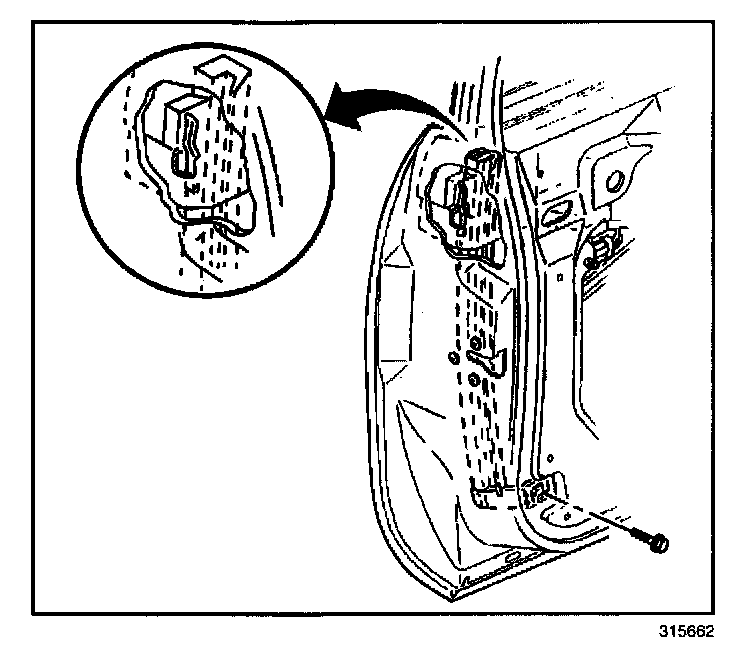 315662