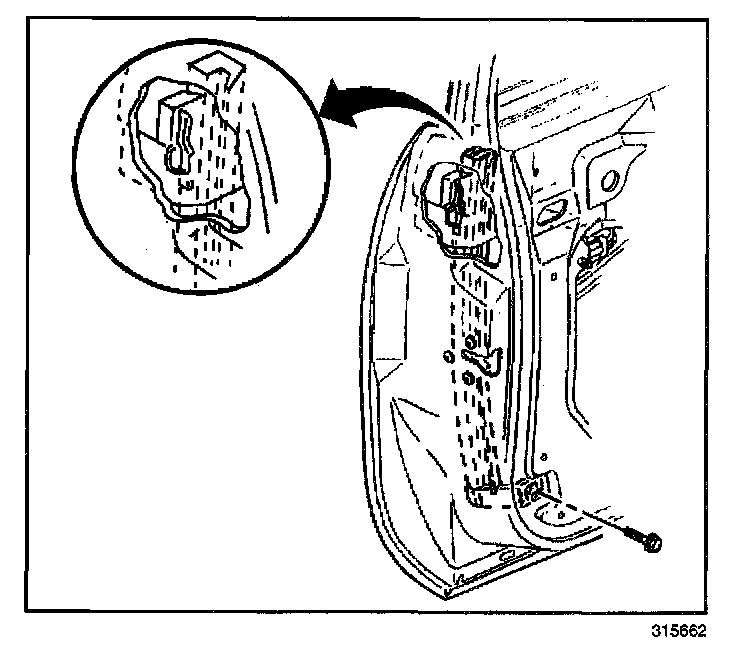 315662