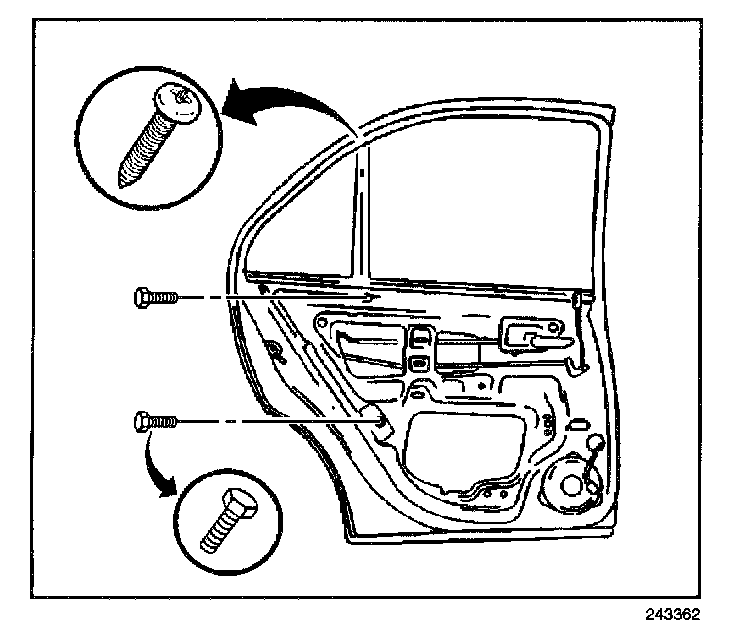 243362