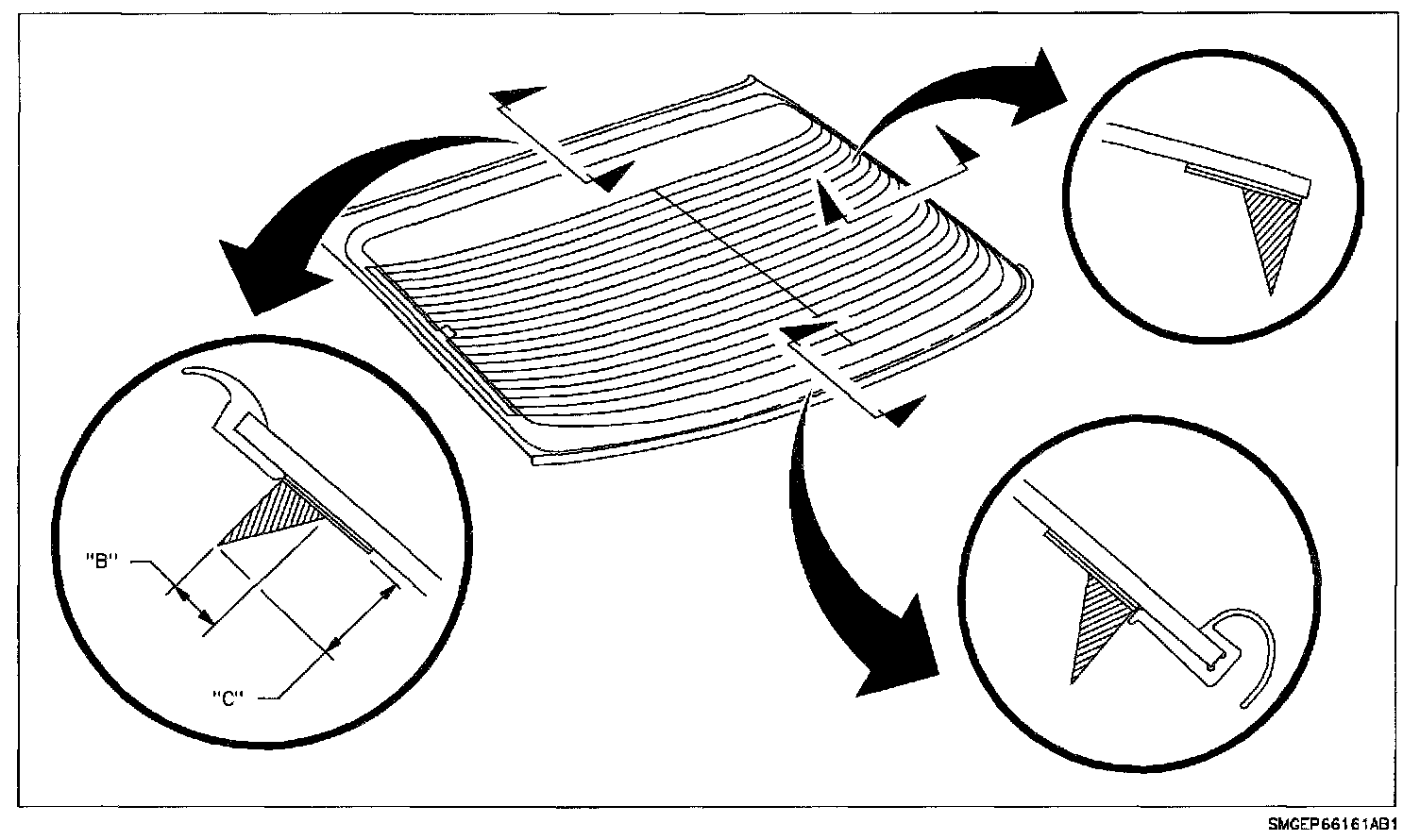 "B"

"C"

SMGEP66161AB1