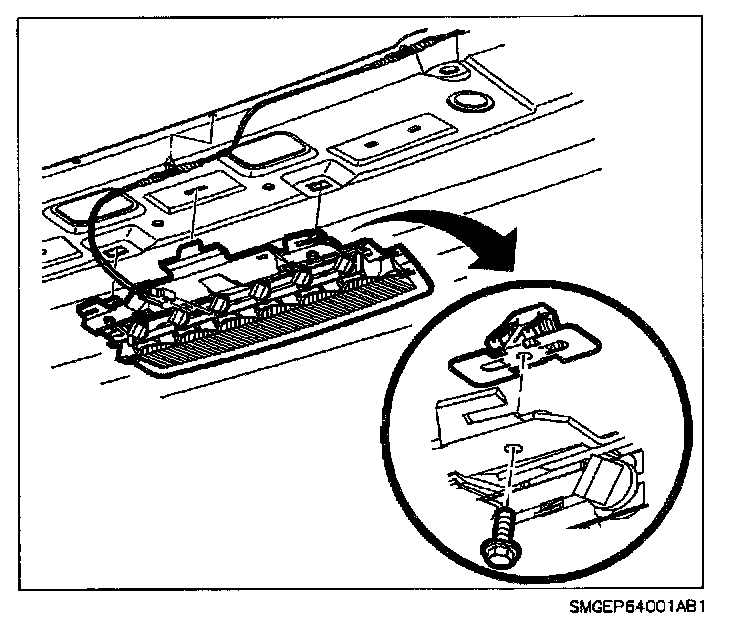 SMGEP64001AB1