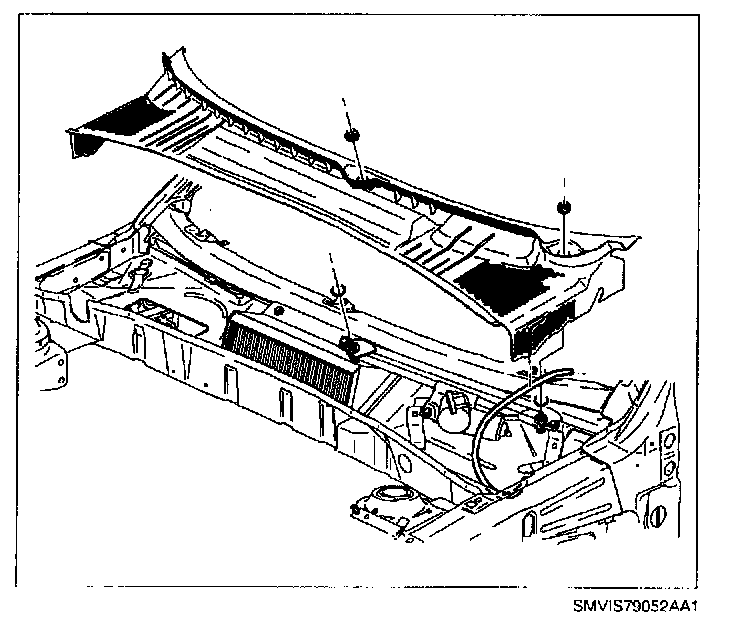 SMVIS79052AA1